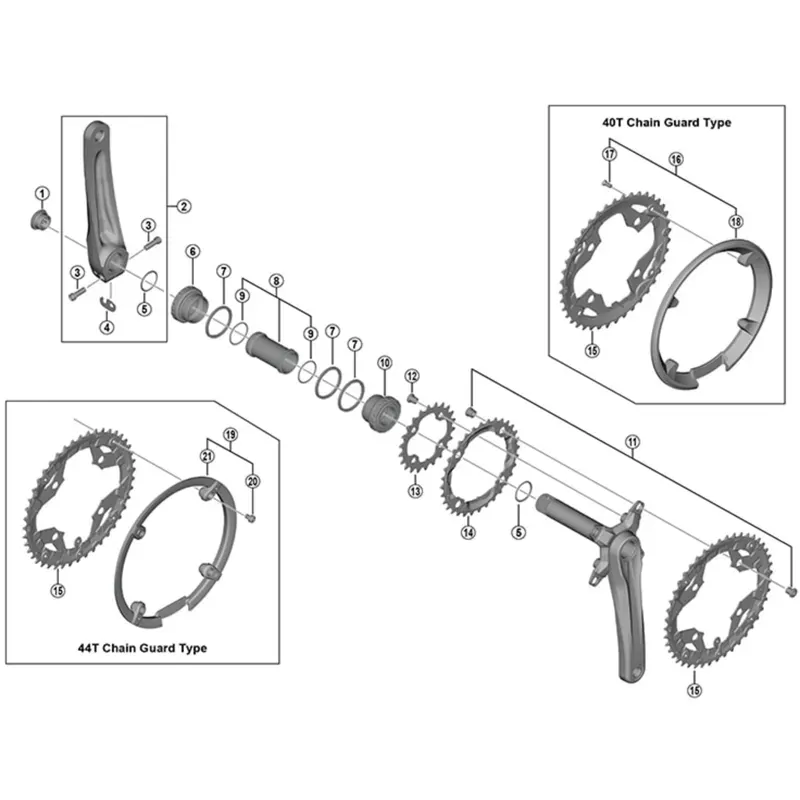 40T Chain Guard Type

17
16
18
15

1
2
3
3
4
5
6
7
8
9
9
7
7
10
12
11
13
14
5
15

19
21
20
15

44T Chain Guard Type