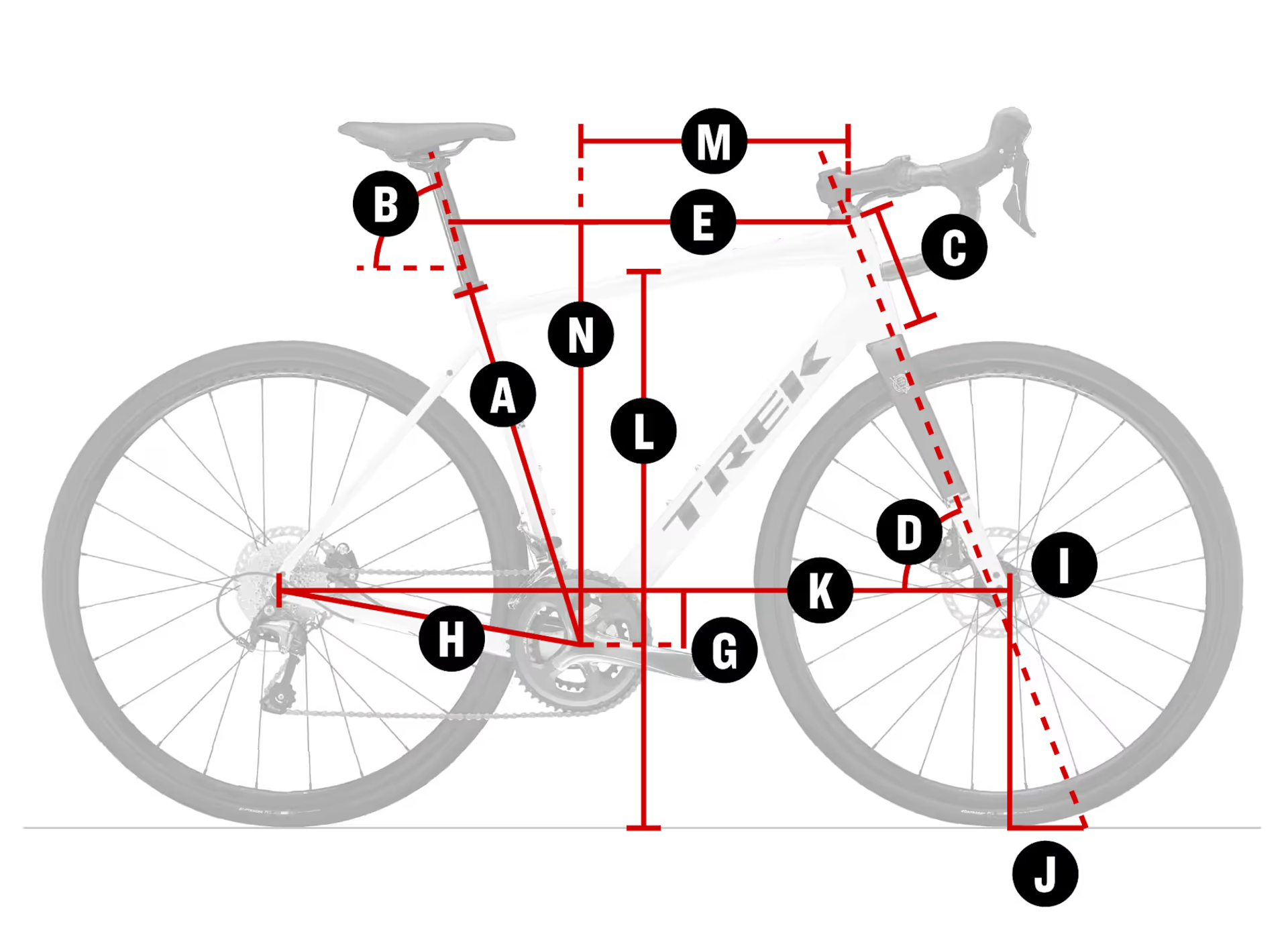 M
B
E
C
N
A
L
TREK
D
I
K
H
G
J