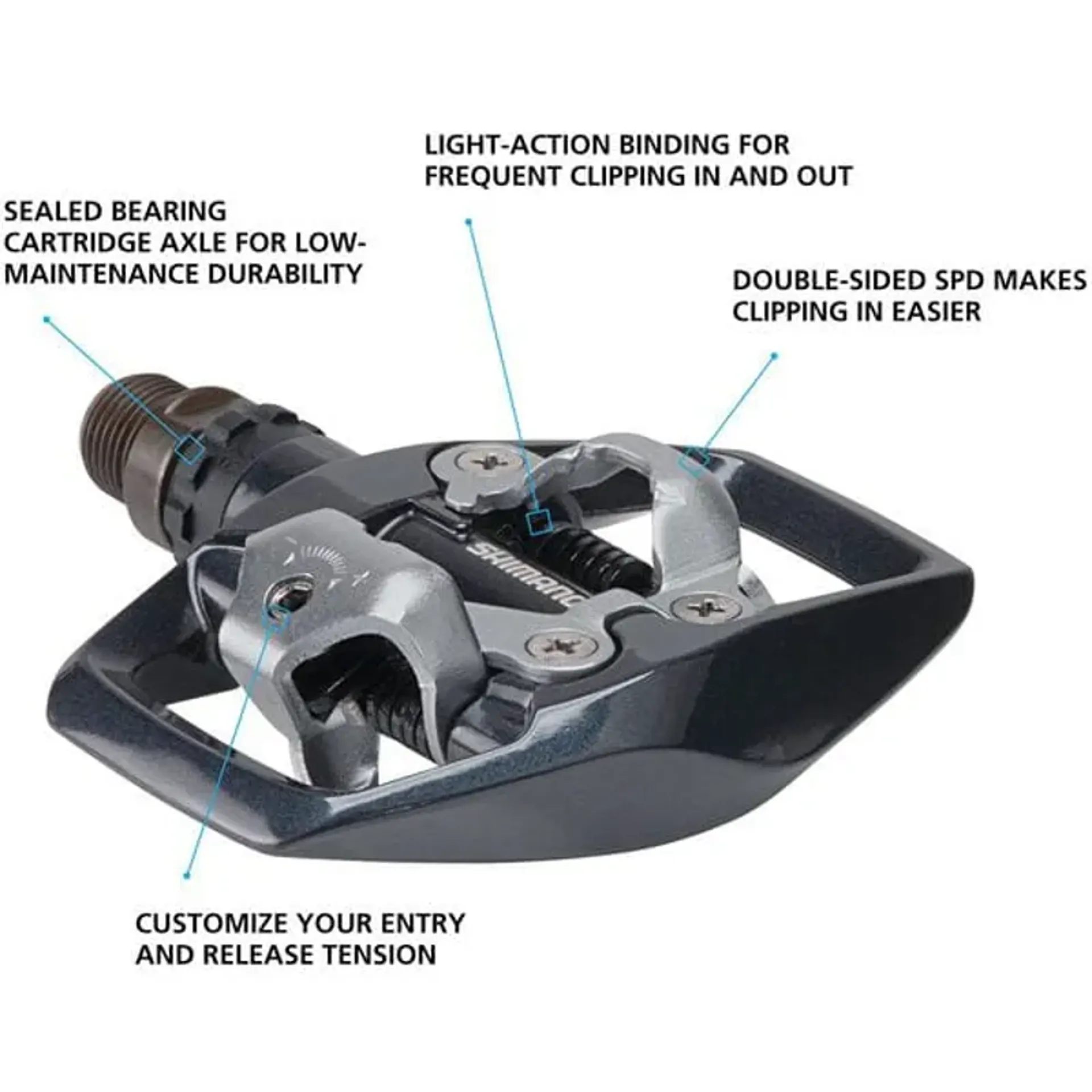 LIGHT-ACTION BINDING FOR FREQUENT CLIPPING IN AND OUT

SEALED BEARING CARTRIDGE AXLE FOR LOW-MAINTENANCE DURABILITY

DOUBLE-SIDED SPD MAKES CLIPPING IN EASIER

SHIMANO

CUSTOMIZE YOUR ENTRY AND RELEASE TENSION