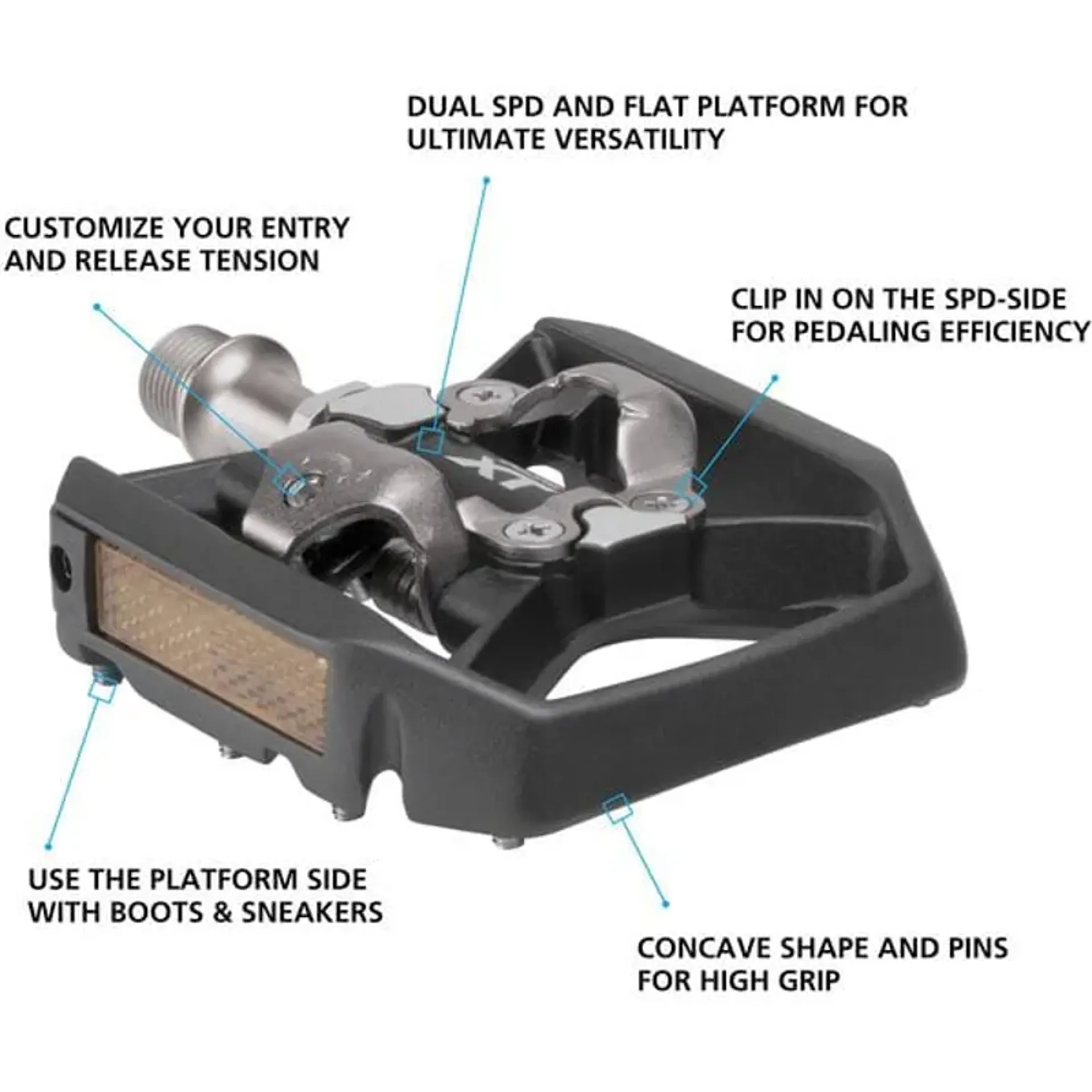 DUAL SPD AND FLAT PLATFORM FOR ULTIMATE VERSATILITY

CUSTOMIZE YOUR ENTRY AND RELEASE TENSION

CLIP IN ON THE SPD-SIDE FOR PEDALING EFFICIENCY

XT

USE THE PLATFORM SIDE WITH BOOTS & SNEAKERS

CONCAVE SHAPE AND PINS FOR HIGH GRIP