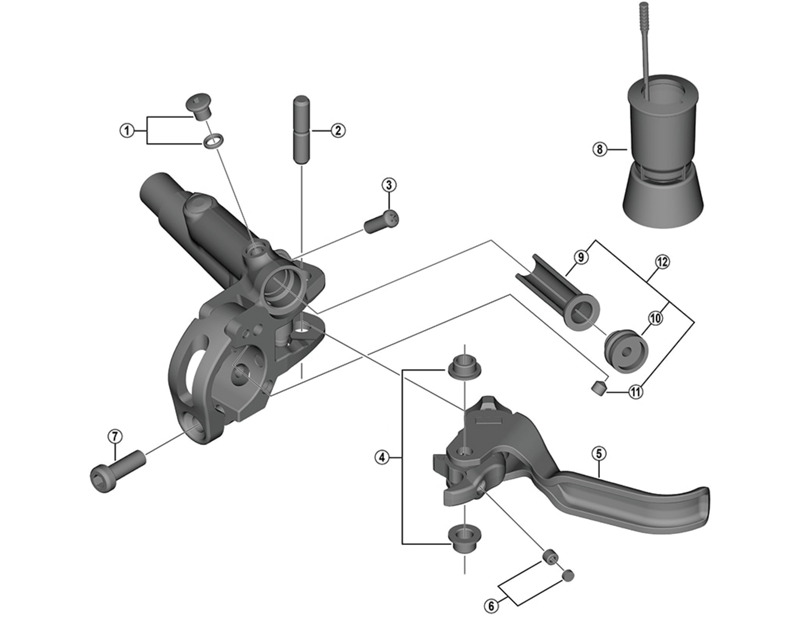 1
2
3
8
9
12
10
11
4
5
7
6