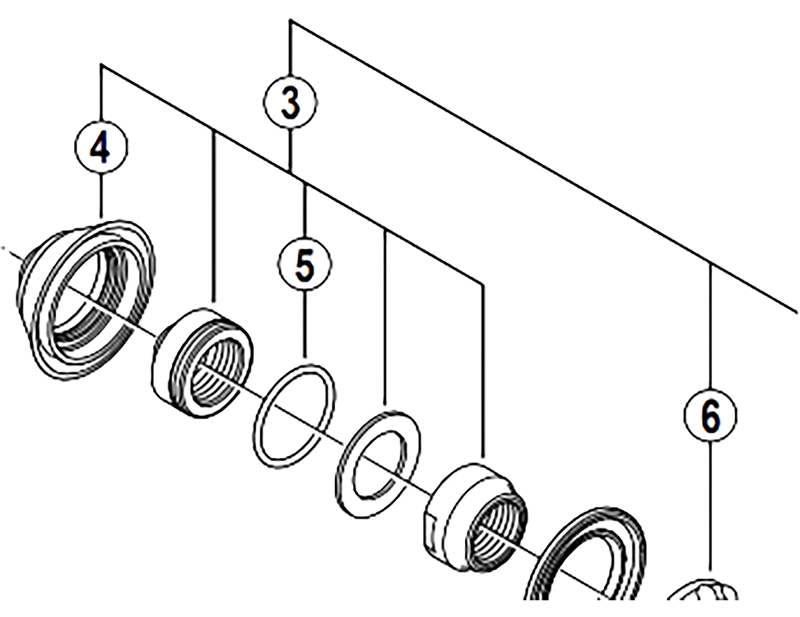 3
4
5
6