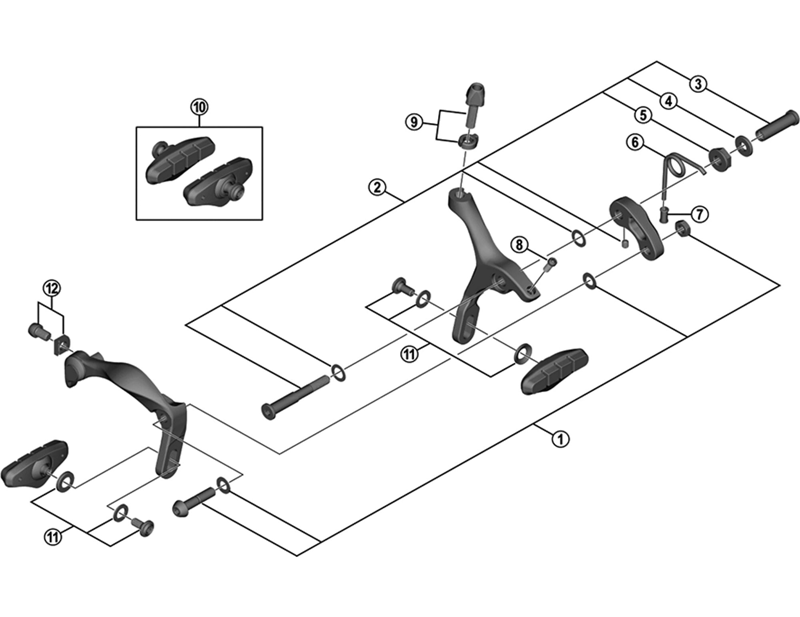 10
9
3
4
5
6
2
7
8
12
11
1
11