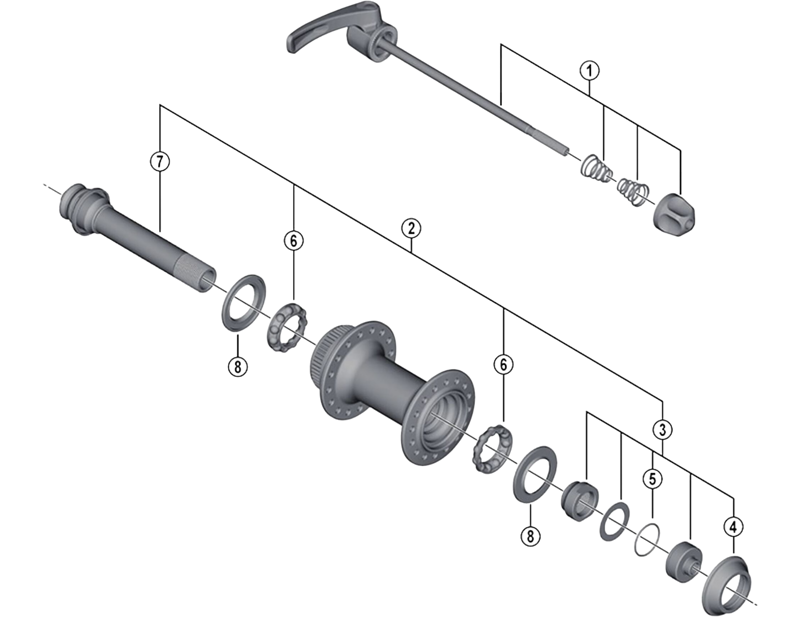 1
7
2
6
8
6
3
5
8
4