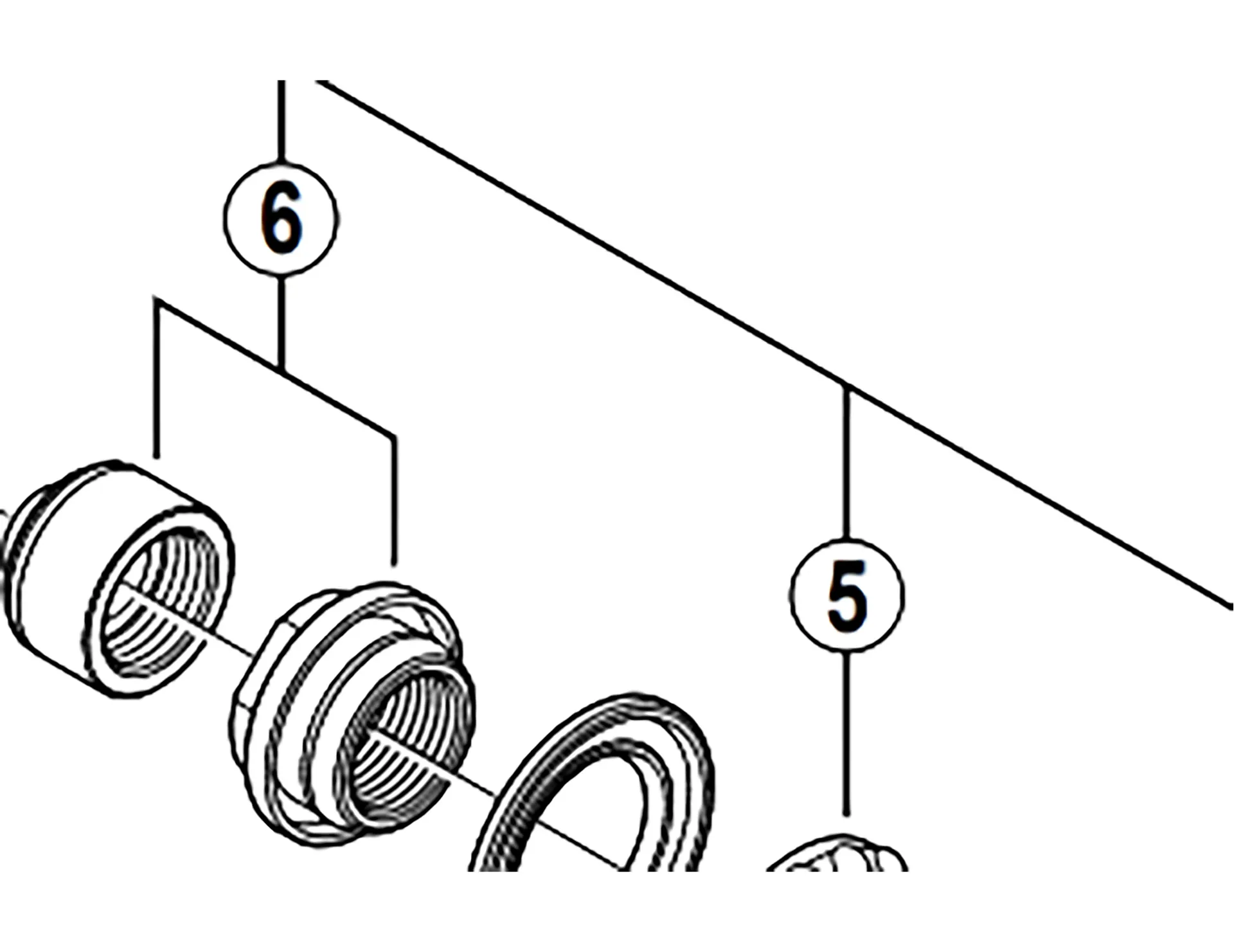 6

5