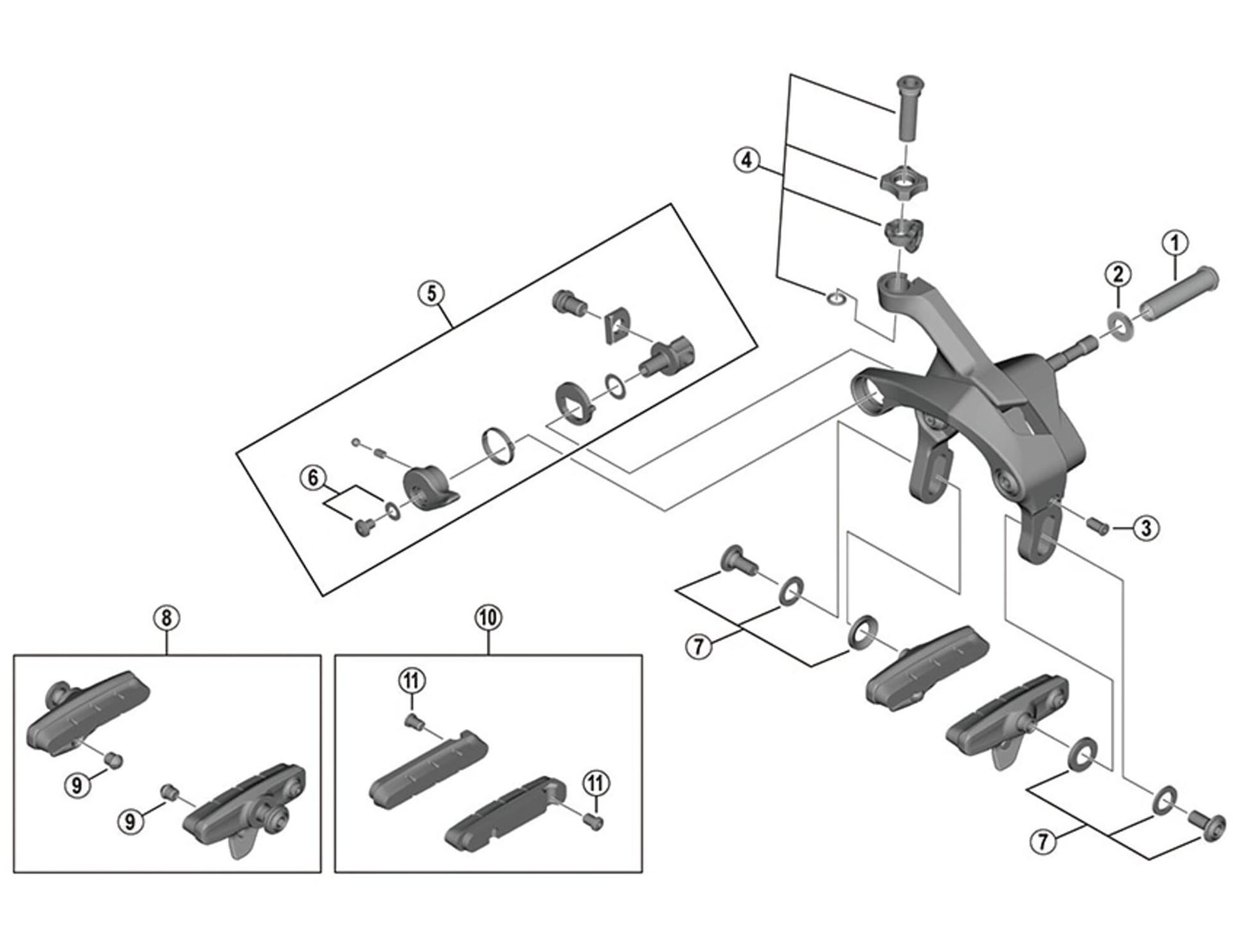 4
1
2
5
6
3
7
8
10
11
9
9
11
7