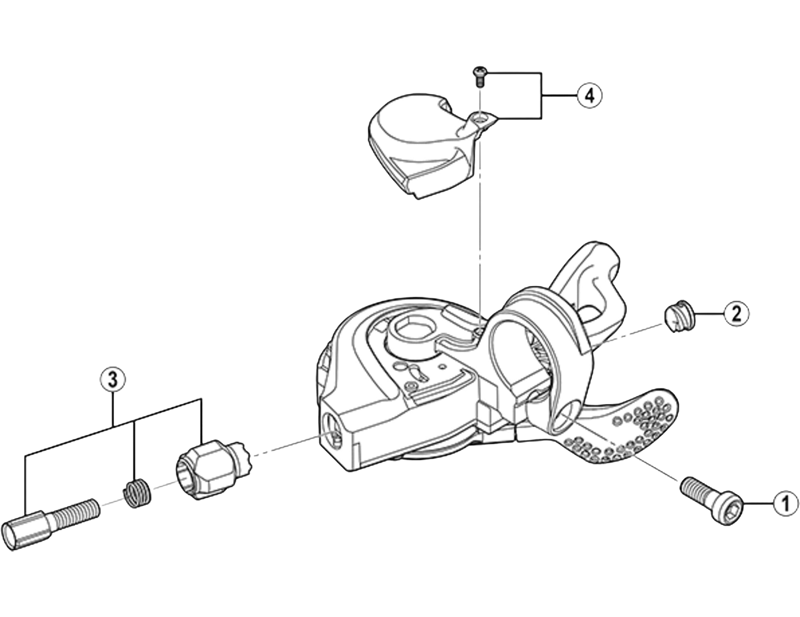 4
2
3
1