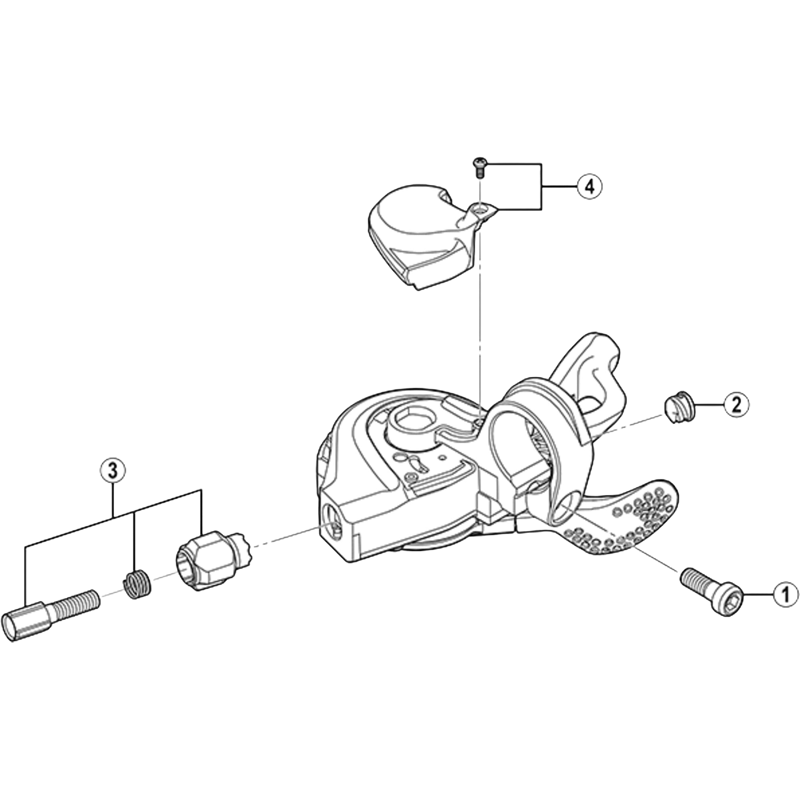 4

2

3

1