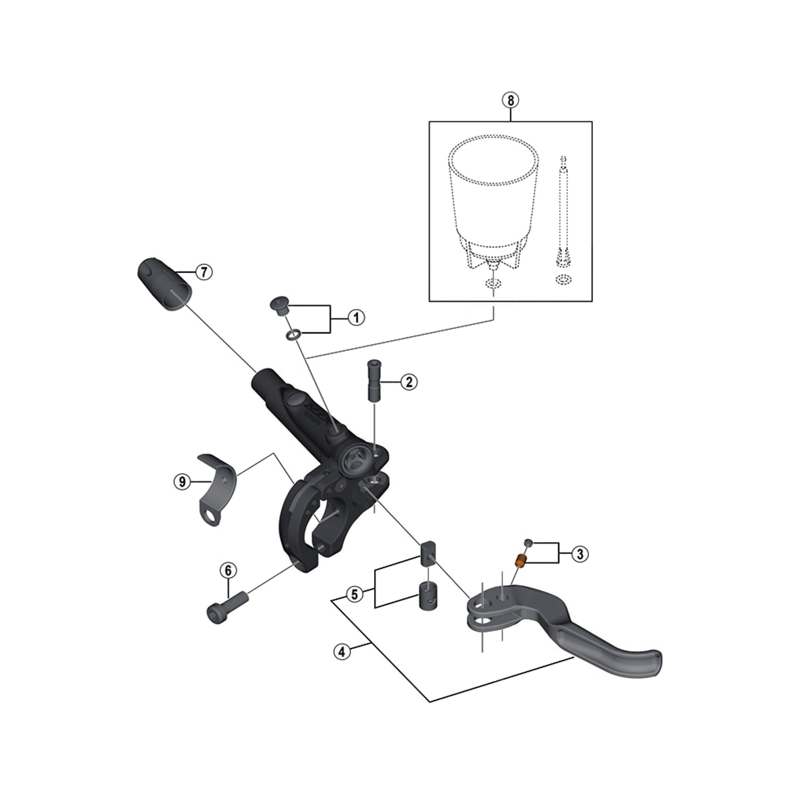 8
7
1
2
9
3
6
5
4