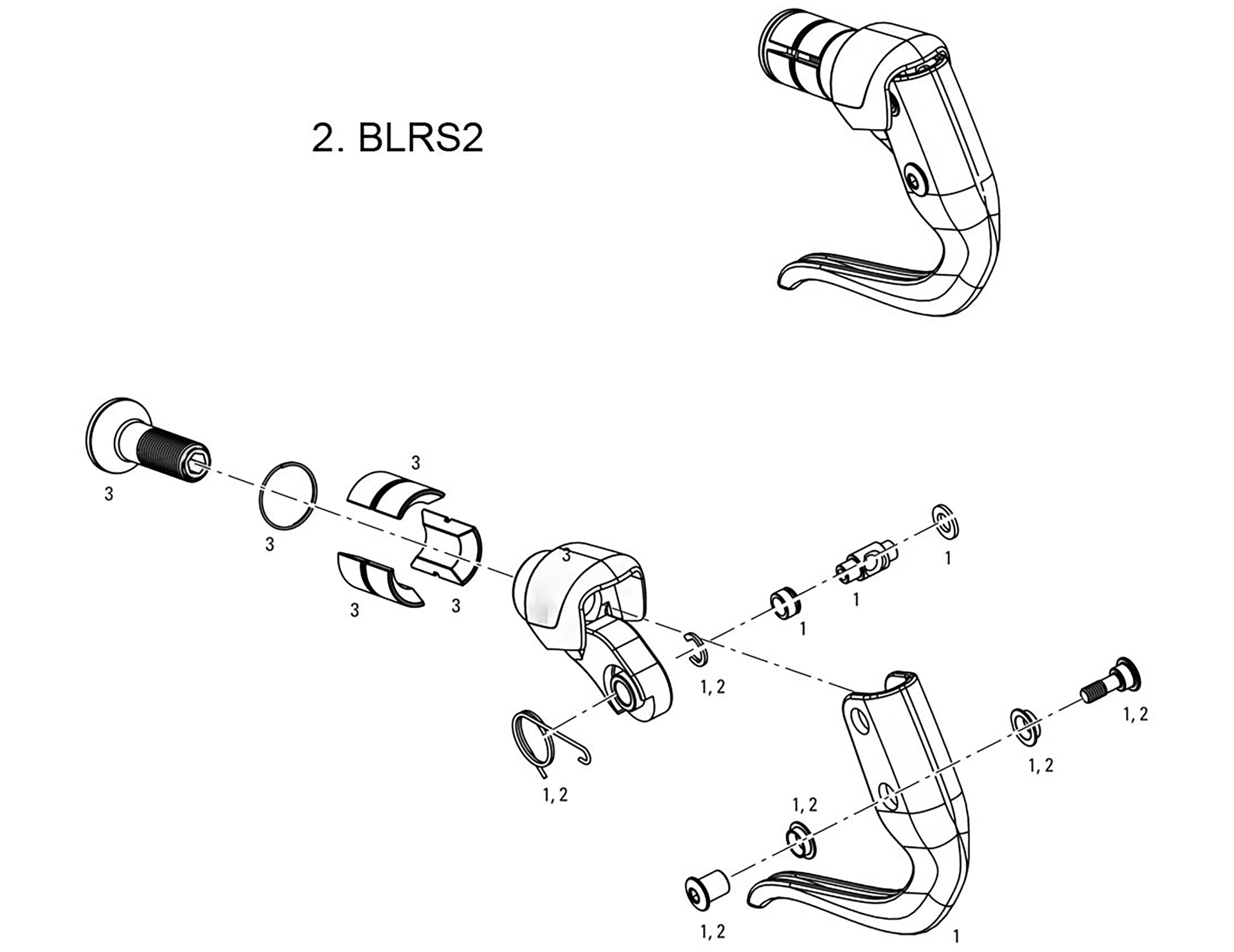 2. BLRS2

3

3

3

3

3

3

1

1

1

1, 2

1, 2

1, 2

1, 2

1, 2

1, 2

1