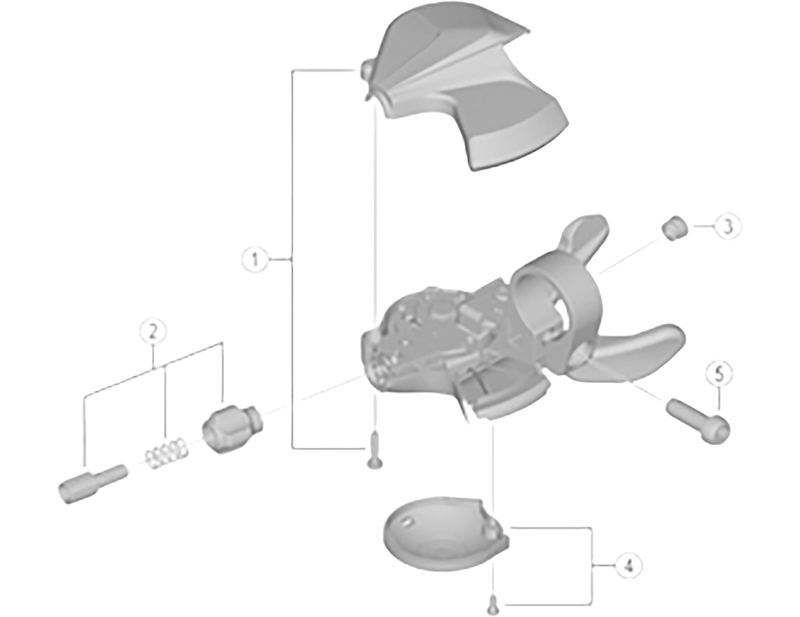 1
2
3
5
4