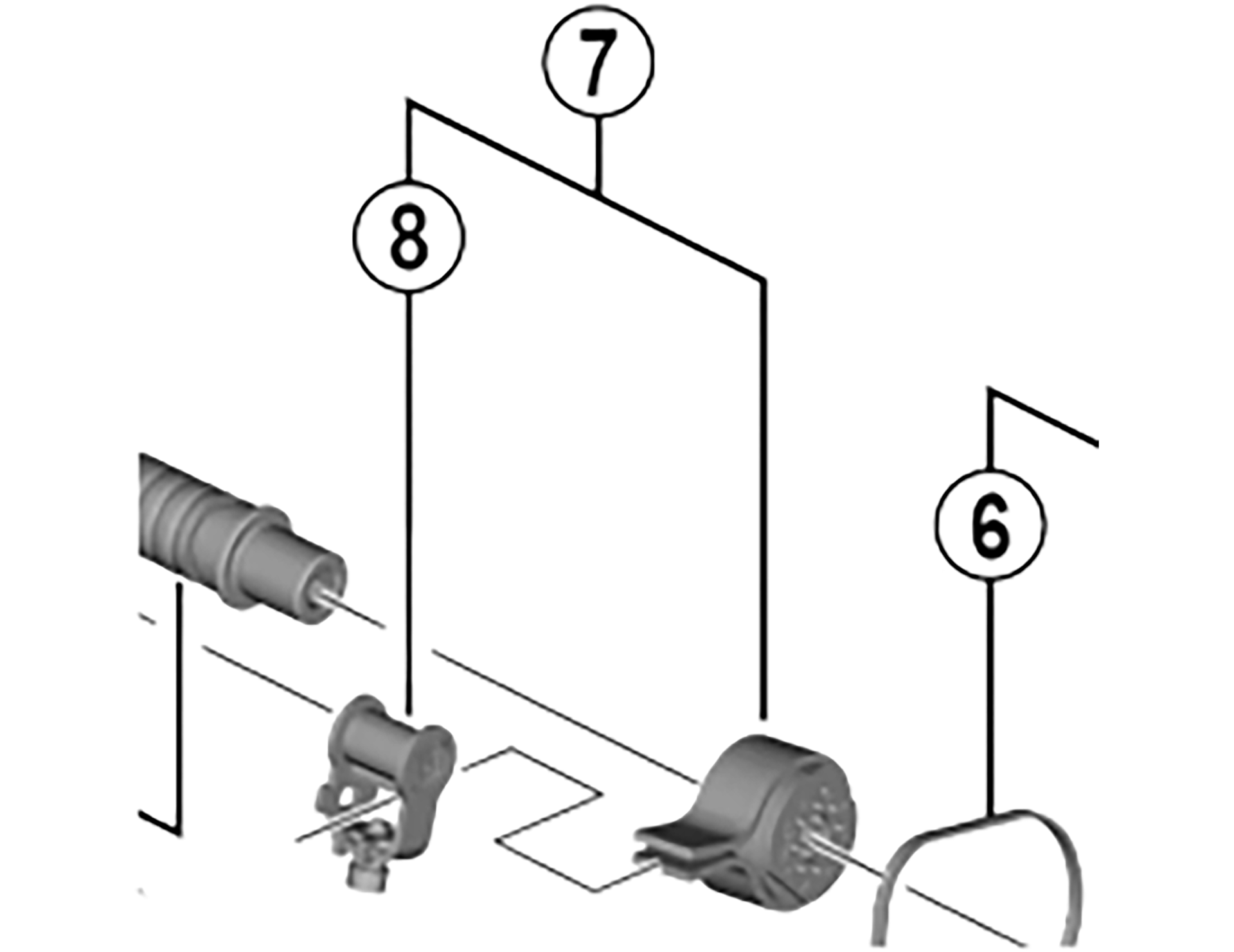 7
8
6