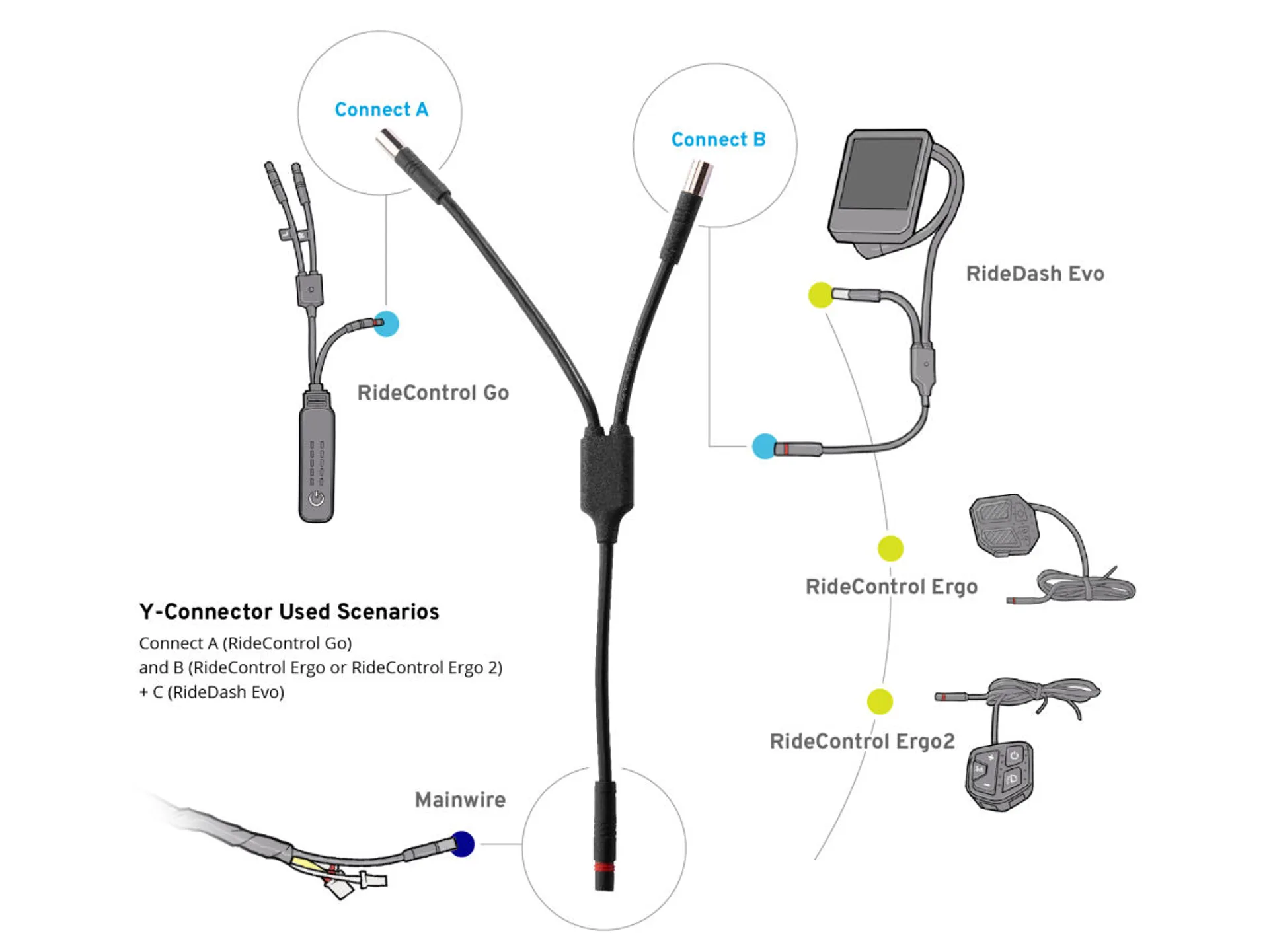 Connect A

Connect B

RideDash Evo

RideControl Go

RideControl Ergo

Y-Connector Used Scenarios

Connect A (RideControl Go)
and B (RideControl Ergo or RideControl Ergo 2)
+ C (RideDash Evo)

RideControl Ergo2

Mainwire