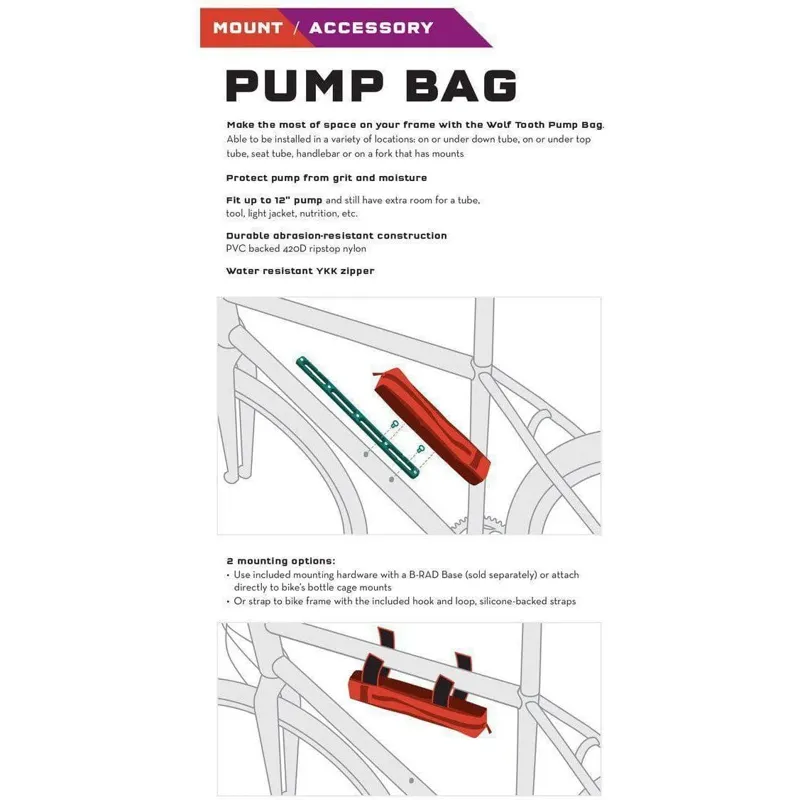 MOUNT / ACCESSORY

PUMP BAG

Make the most of space on your frame with the Wolf Tooth Pump Bag. Able to be installed in a variety of locations: on or under down tube, on or under top tube, seat tube, handlebar or on a fork that has mounts

Protect pump from grit and moisture

Fit up to 12" pump and still have extra room for a tube, tool, light jacket, nutrition, etc.

Durable abrasion-resistant construction
PVC backed 420D ripstop nylon

Water resistant YKK zipper

2 mounting options:
• Use included mounting hardware with a B-RAD Base (sold separately) or attach directly to bike's bottle cage mounts
• Or strap to bike frame with the included hook and loop, silicone-backed straps