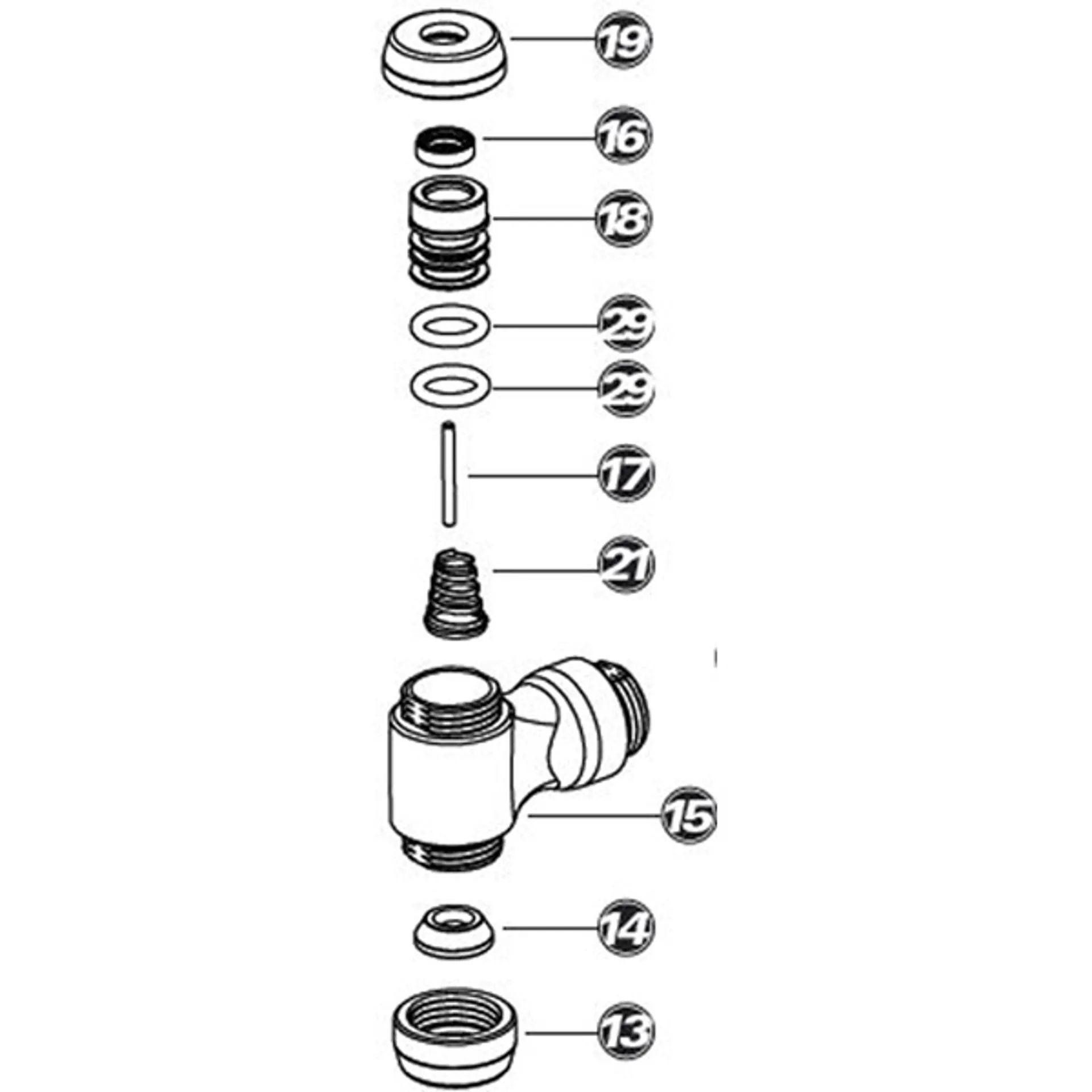 19
16
18
29
29
17
21
15
14
13