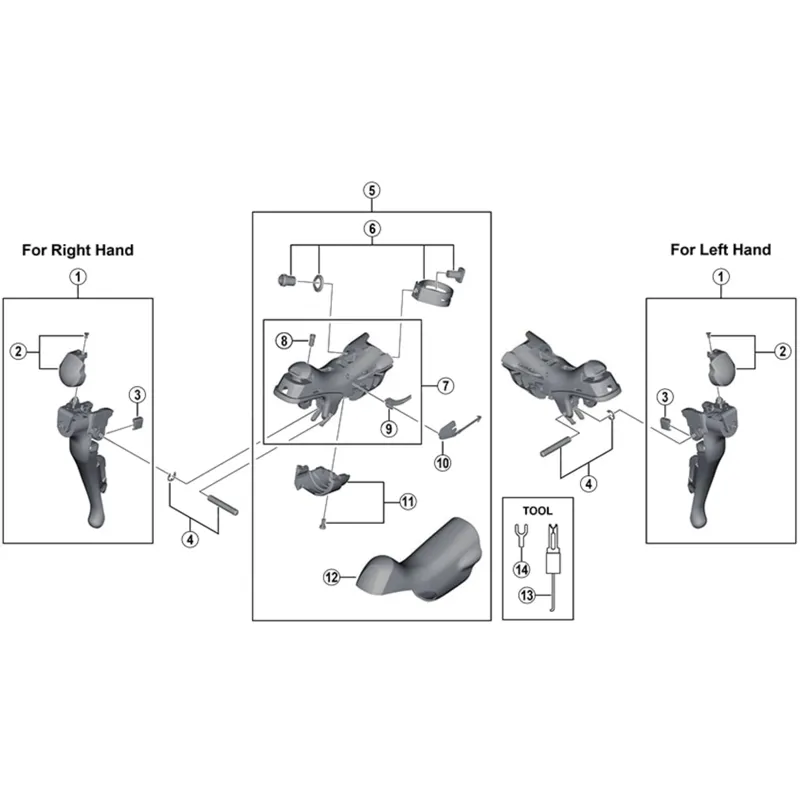 For Right Hand

1

2

3

4

5

6

8

7

9

10

11

12

For Left Hand

1

2

3

4

TOOL

14

13