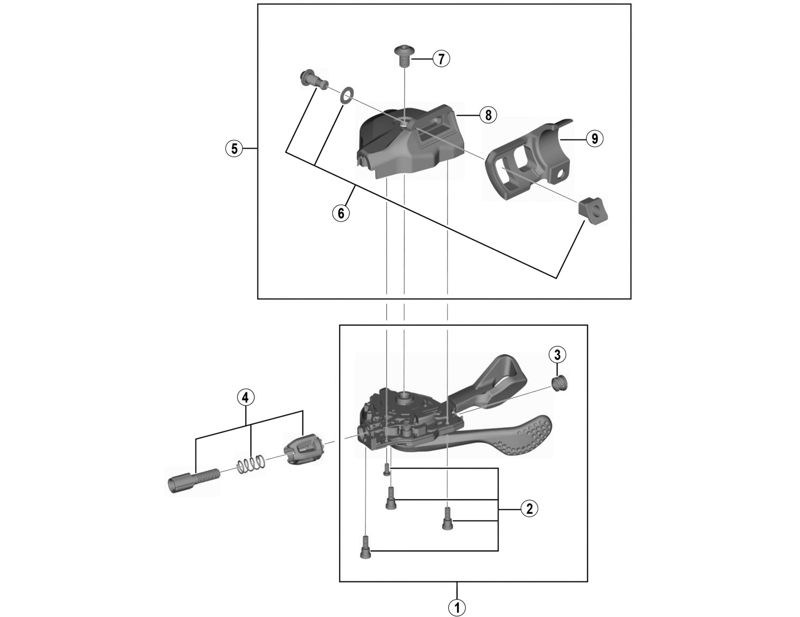 7
8
9
5
6
3
4
2
1