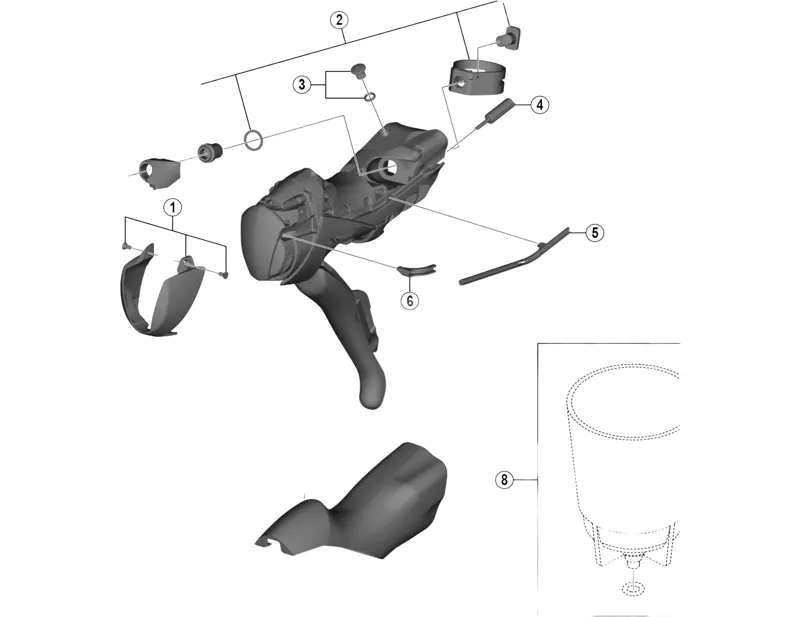 2
3
4
1
5
6
8