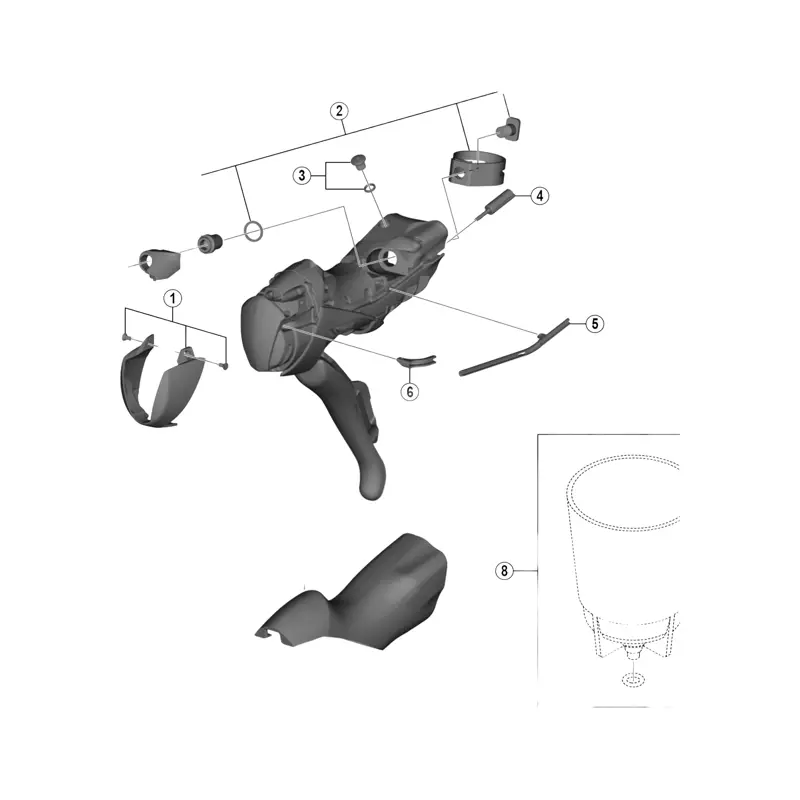 2
3
4
1
5
6
8