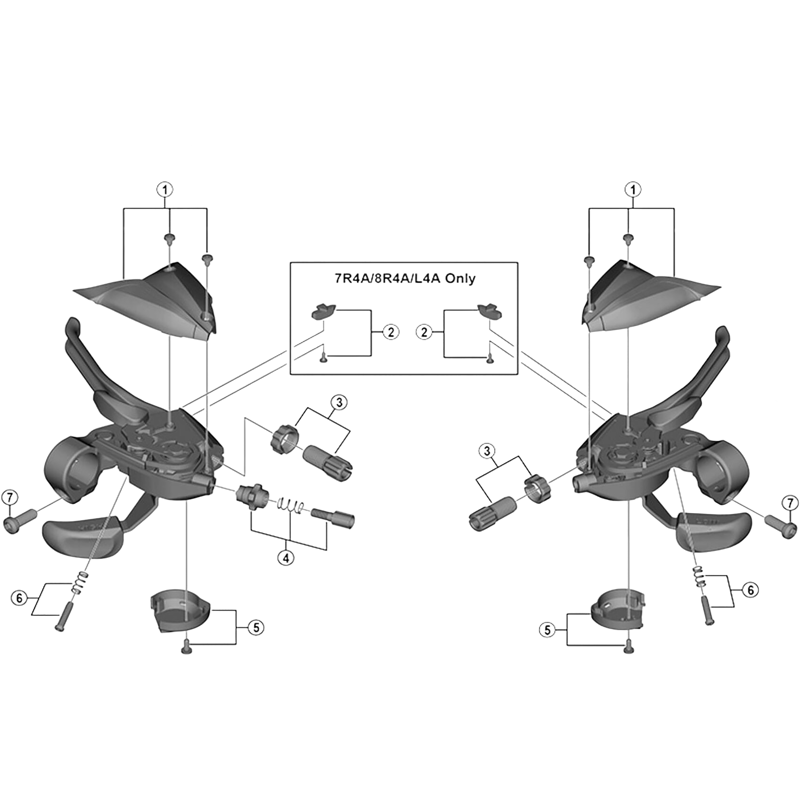 1

1

7R4A/8R4A/L4A Only

2

2

3

3

7

7

4

6

6

5

5