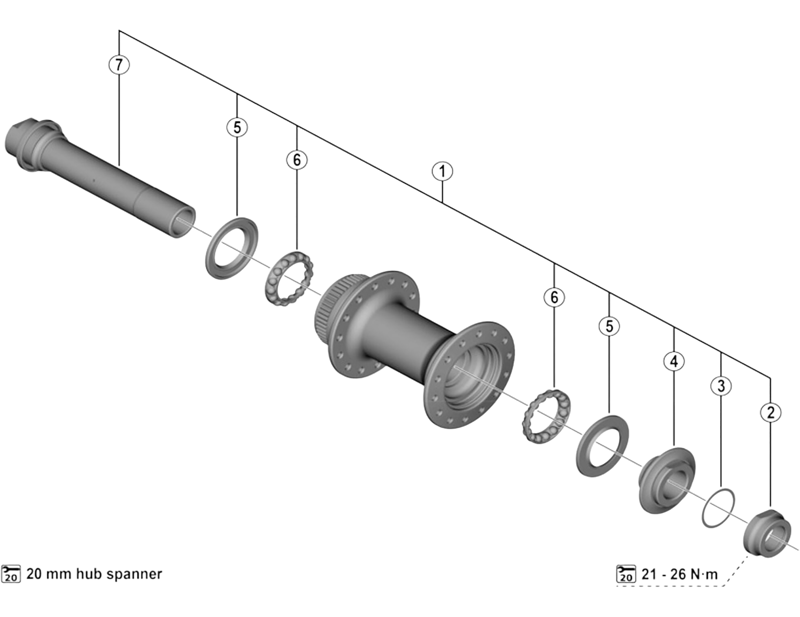 7

5

6

1

6

5

4

3

2

20 20 mm hub spanner

20 21 - 26 N·m