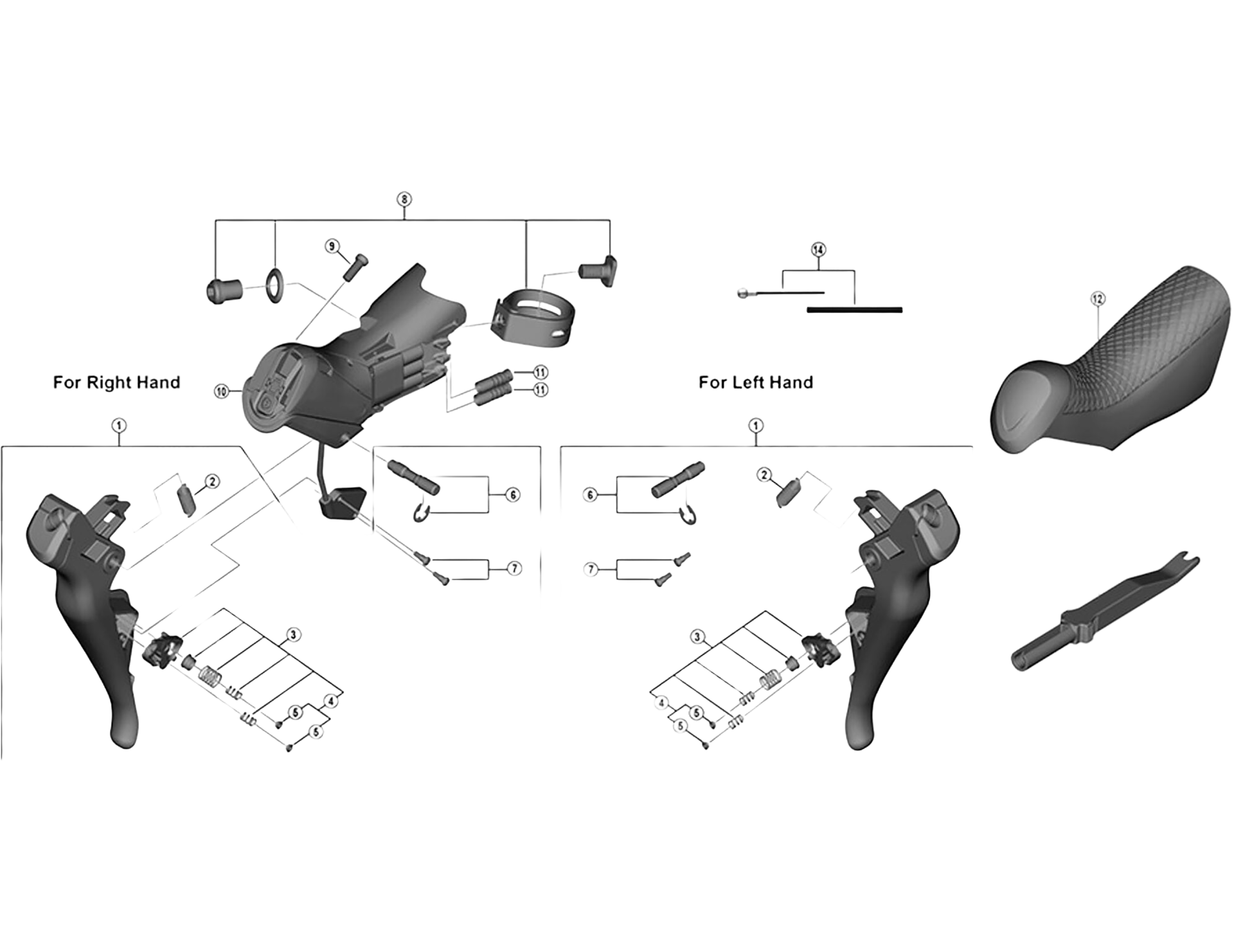 8

9

14

12

For Right Hand

10

11

11

For Left Hand

1

1

2

6

6

2

7

7

3

3

4

5

5

4

5

5