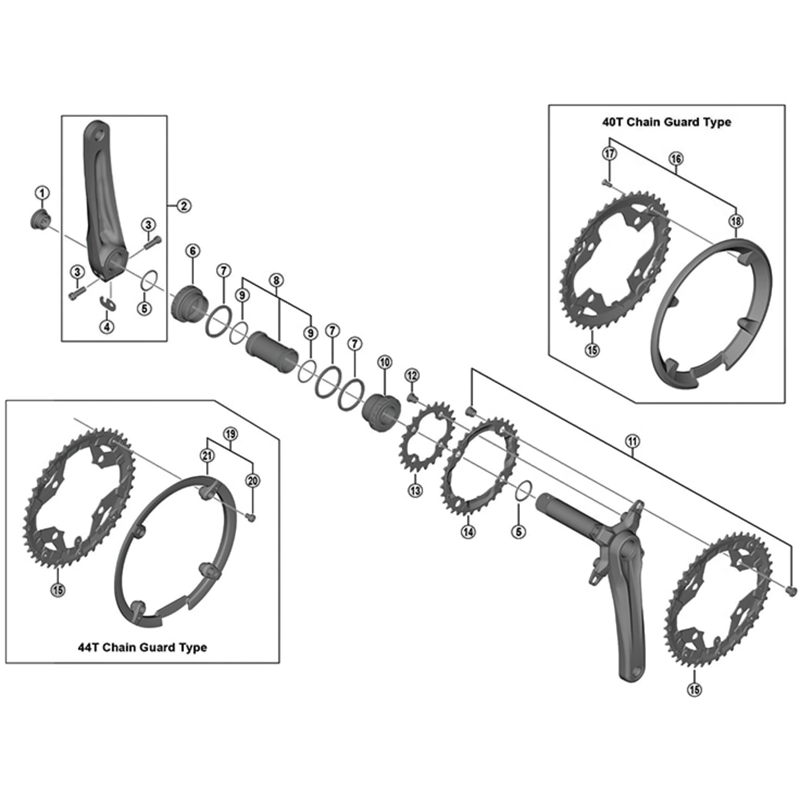 40T Chain Guard Type

17
16
18
15

1
2
3
3
4
5
6
7
8
9
9
7
7
10
12
11
13
14
5
15

19
21
20
15

44T Chain Guard Type