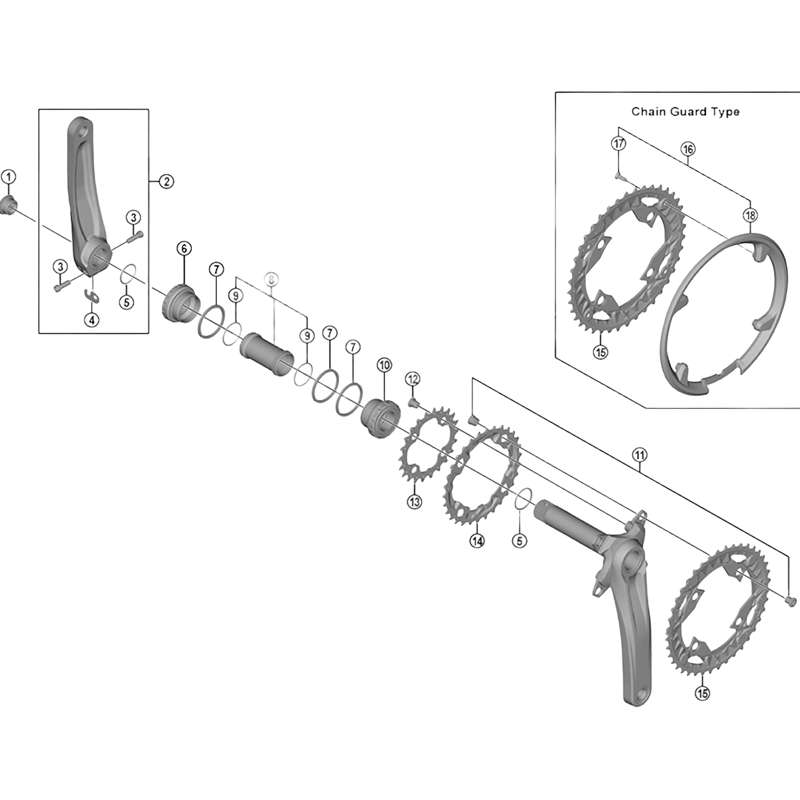 Chain Guard Type

17
16
18
15

1
2
3
3
4
5
6
7
8
9
9
7
7
10
12
11
13
14
5
15