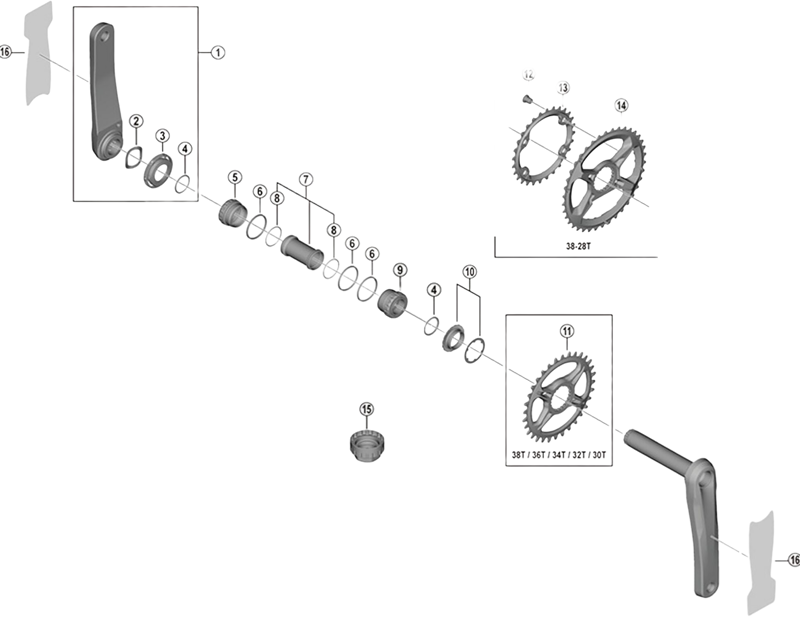 16
1
2
3
4
5
6
7
8
8
6
6
9
4
10
12
13
14
38-28T
11
38T / 36T / 34T / 32T / 30T
15
16