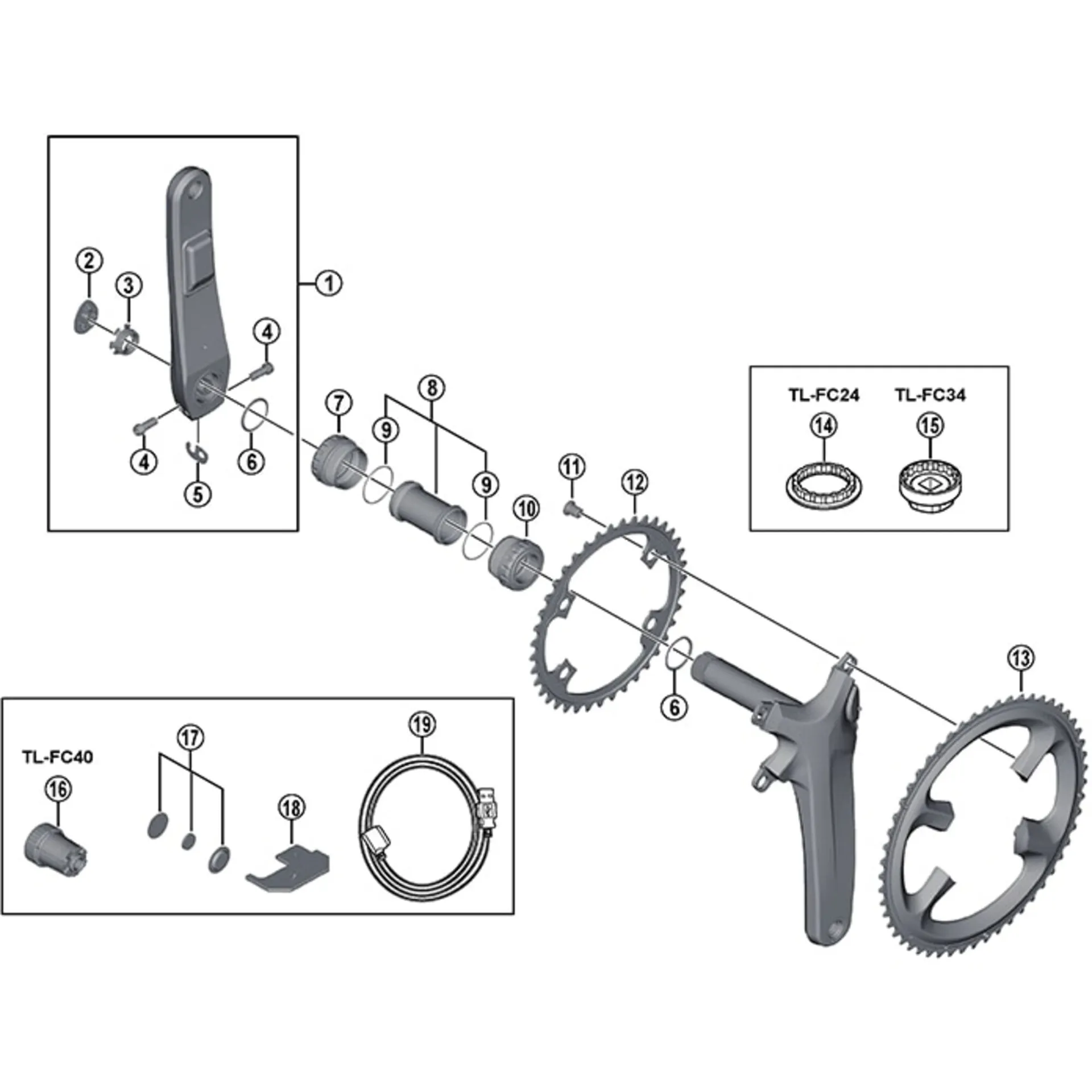 2
3
1
4
4
5
6
7
8
9
9
10
11
12
TL-FC24
TL-FC34
14
15
6
13
TL-FC40
16
17
18
19