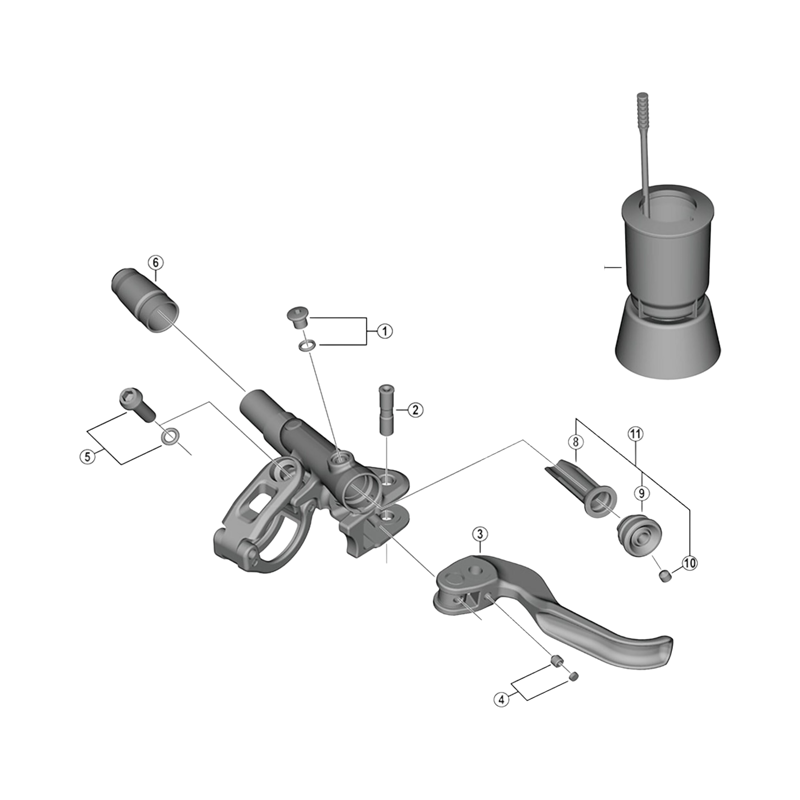 6
1
2
5
8
11
9
3
10
4