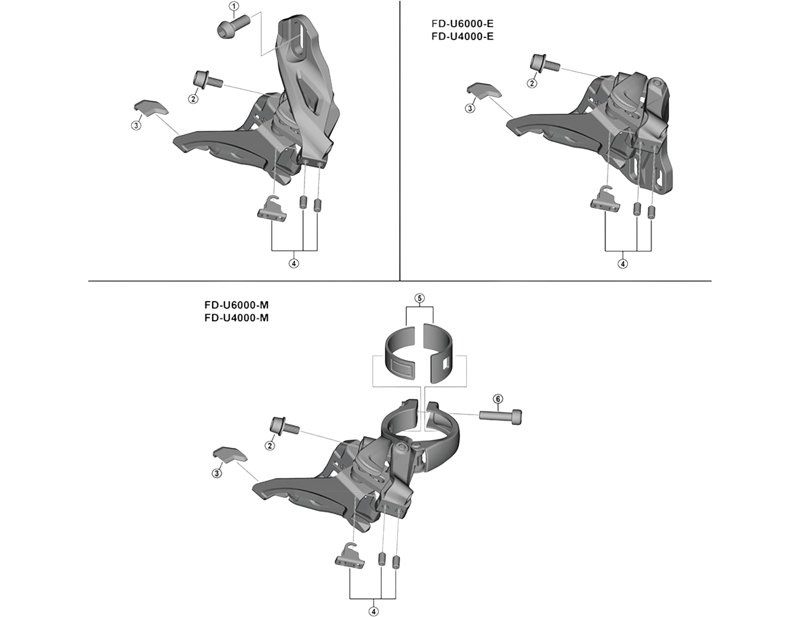 1
2
3
4

FD-U6000-E
FD-U4000-E
2
3
4

FD-U6000-M
FD-U4000-M
5
6
2
3
4