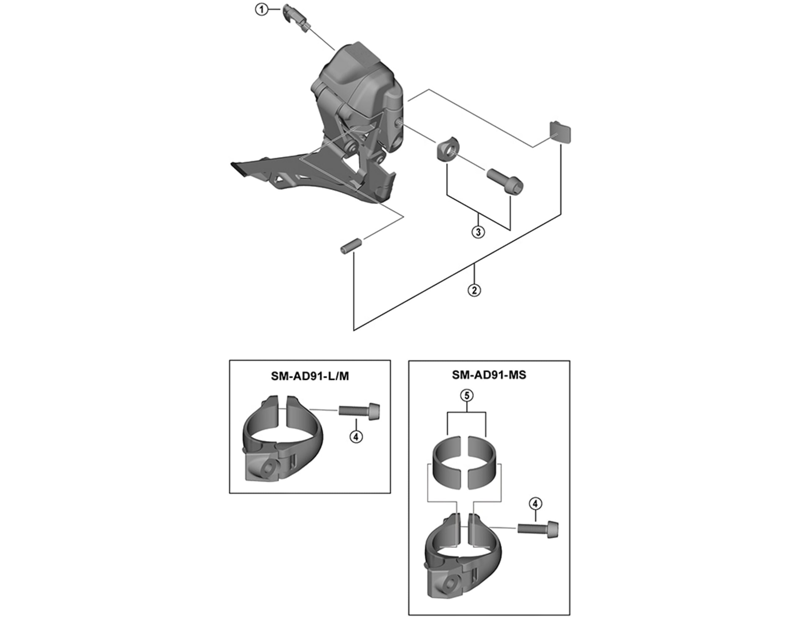 1

3

2

SM-AD91-L/M

4

SM-AD91-MS

5

4