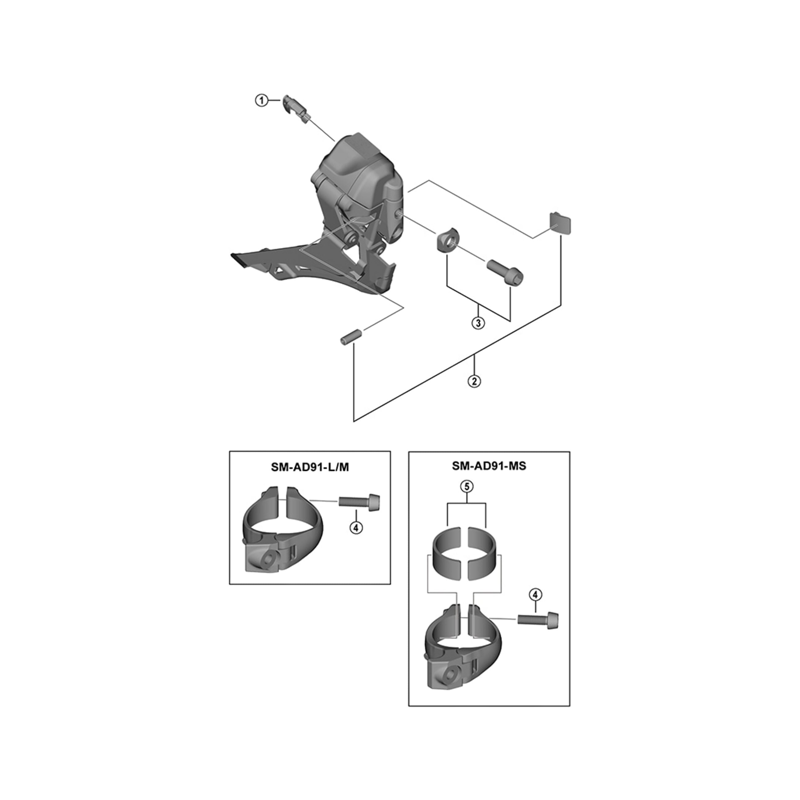 1

3

2

SM-AD91-L/M

4

SM-AD91-MS

5

4