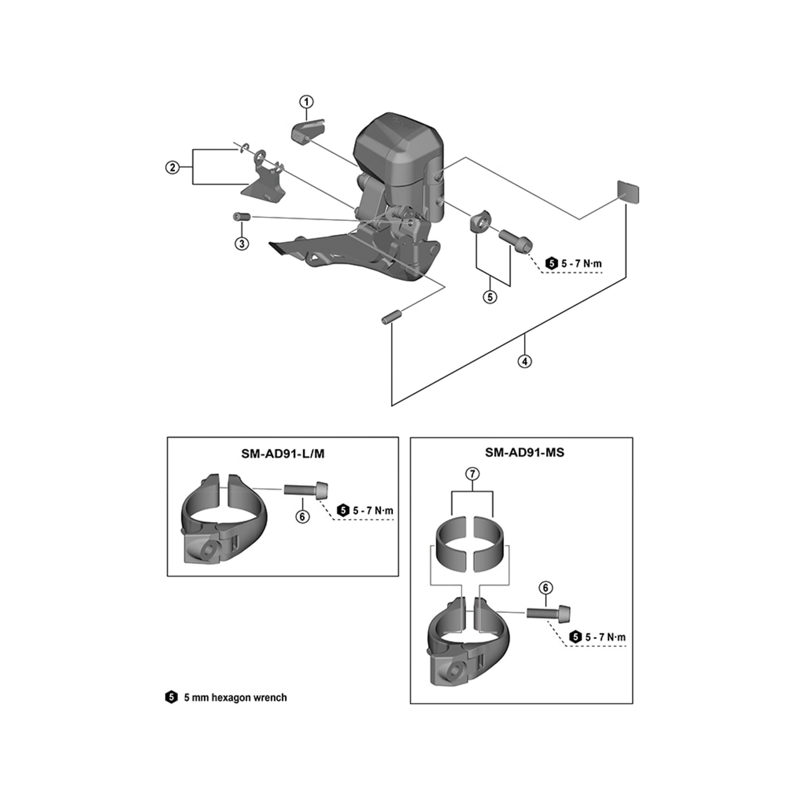 1
2
3
5 5 - 7 N·m
5
4

SM-AD91-L/M
6
5 5 - 7 N·m

SM-AD91-MS
7
6
5 5 - 7 N·m

5 5 mm hexagon wrench