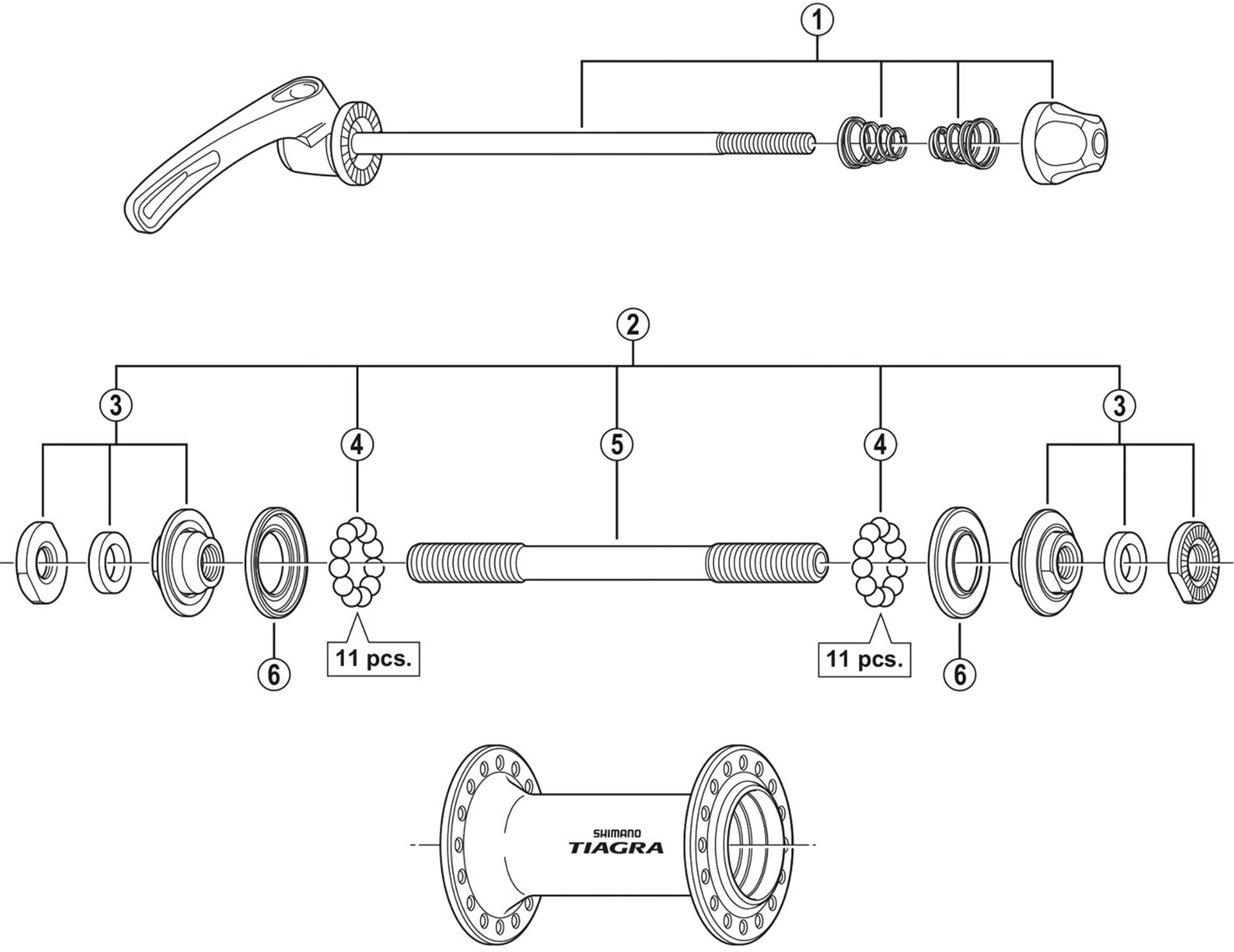 1

2

3

4

5

4

3

6

11 pcs.

11 pcs.

6

SHIMANO
TIAGRA