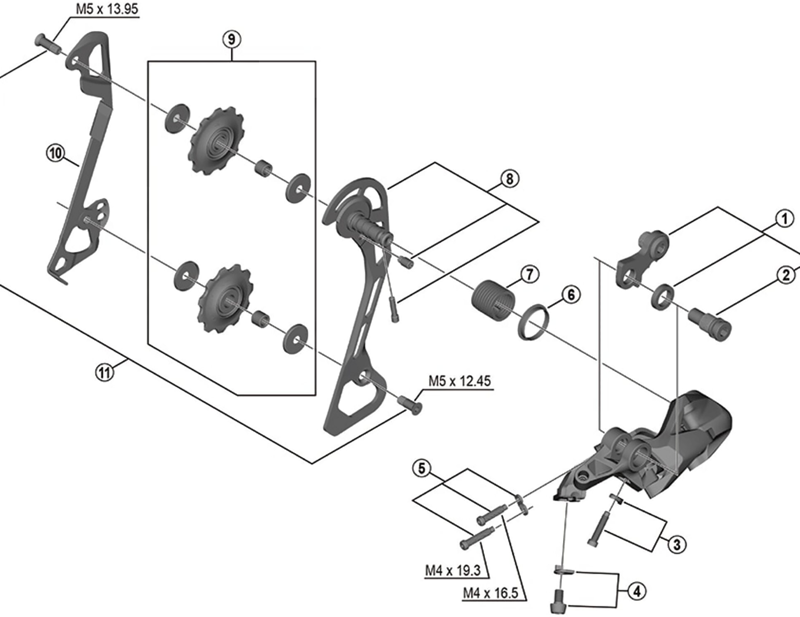 M5 x 13.95

9

10

8

1

2

7

6

11

M5 x 12.45

5

3

M4 x 19.3

M4 x 16.5

4