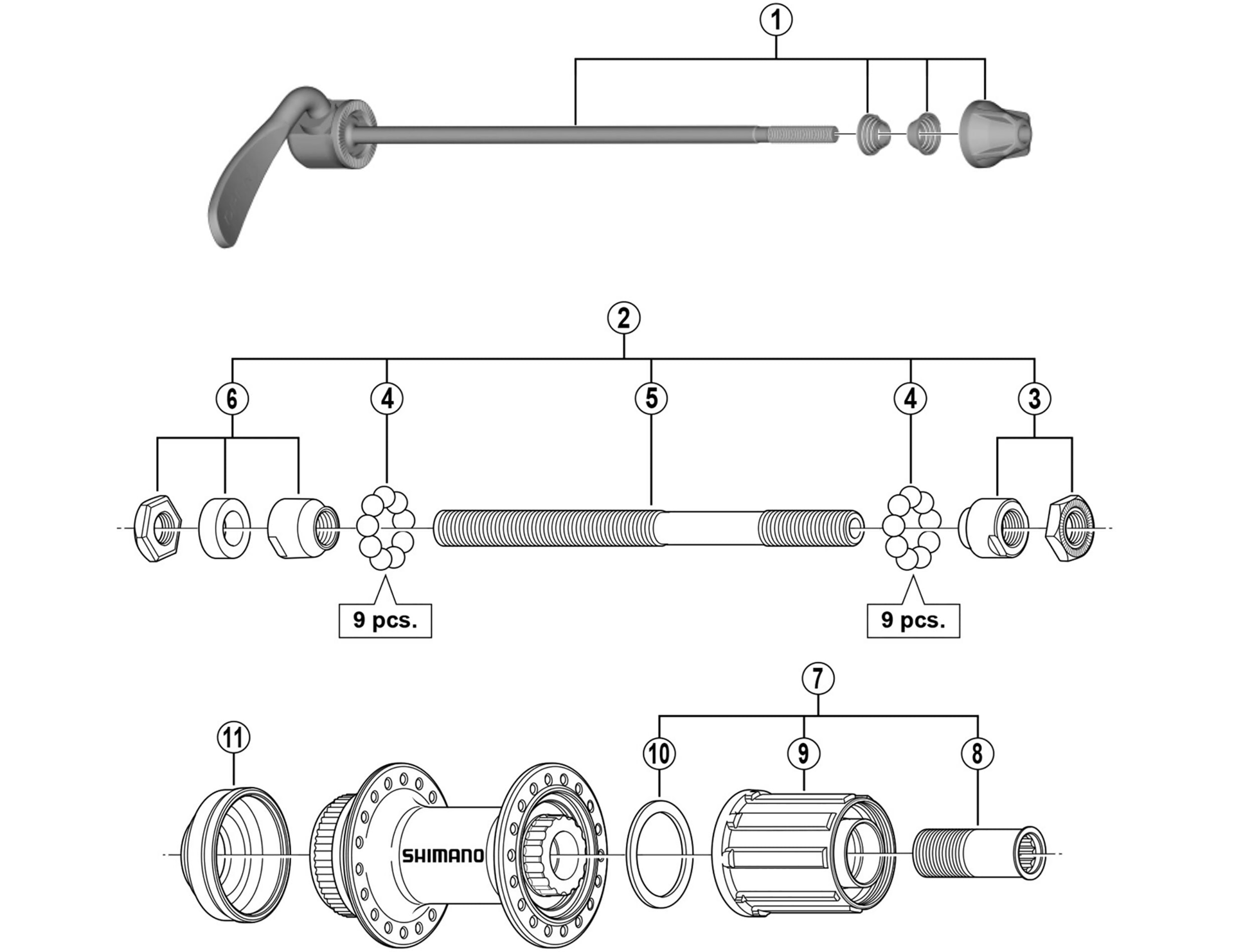 1

2

6

4

5

4

3

9 pcs.

9 pcs.

7

11

10

9

8

SHIMANO