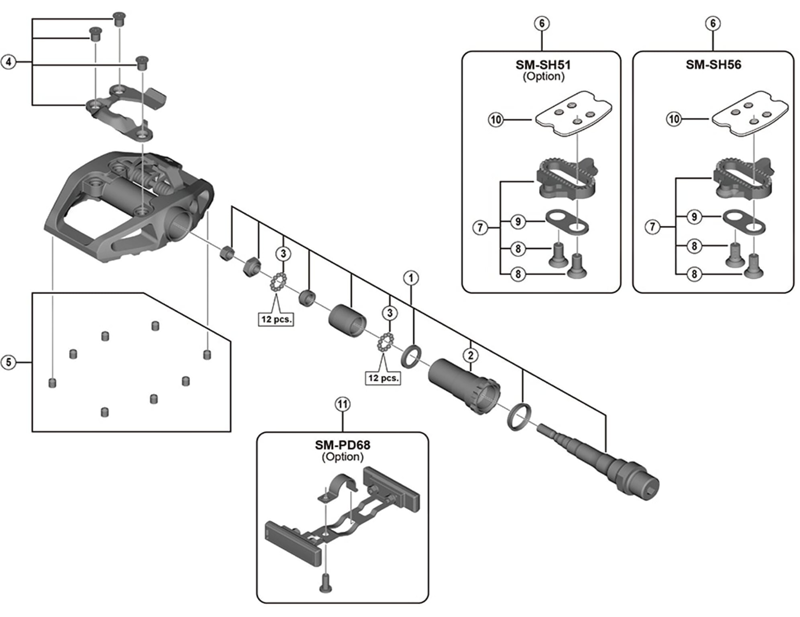 4

5

3

12 pcs.

3

12 pcs.

1

2

6

SM-SH51
(Option)

10

7

9

8

8

6

SM-SH56

10

7

9

8

8

11

SM-PD68
(Option)