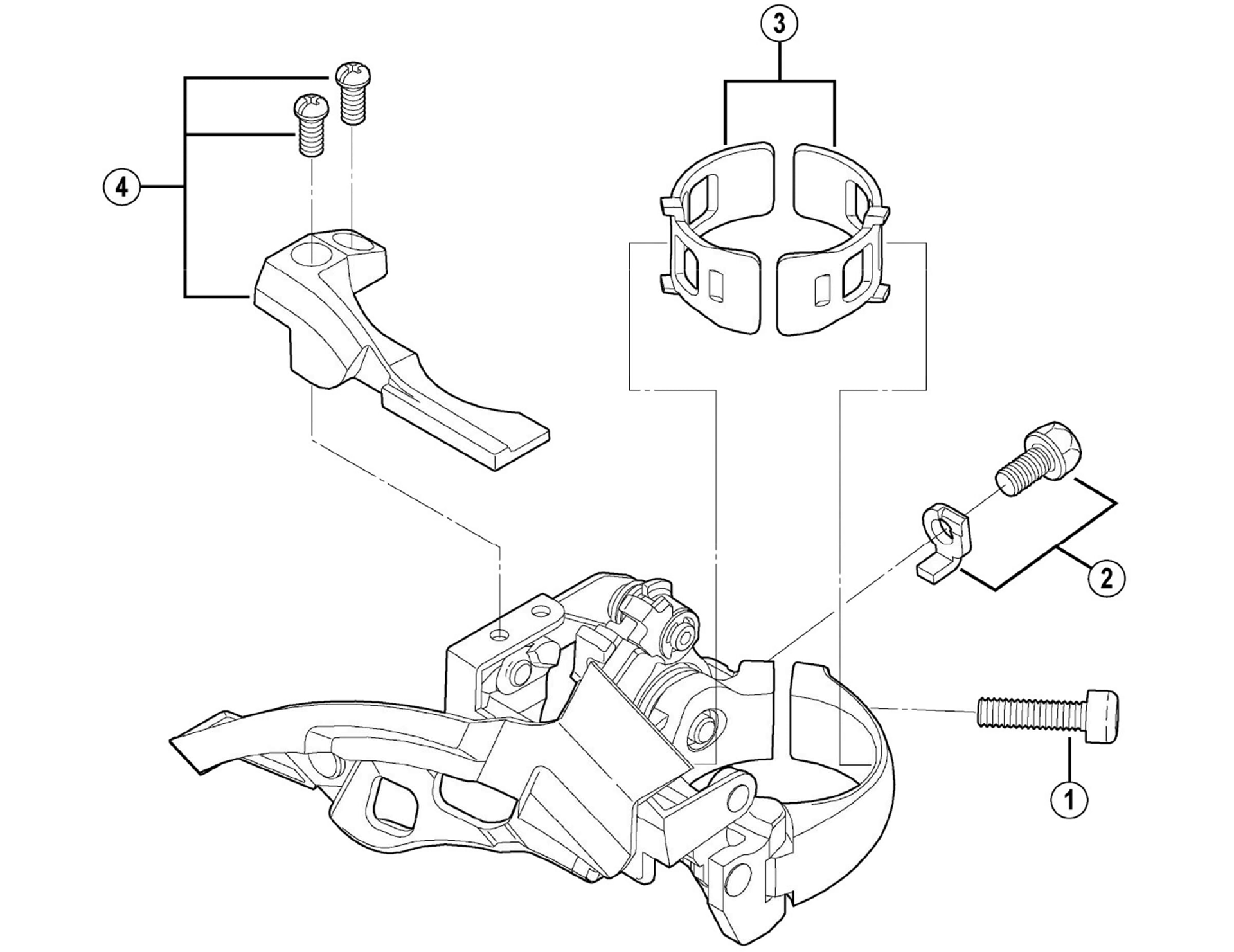 3
4
2
1