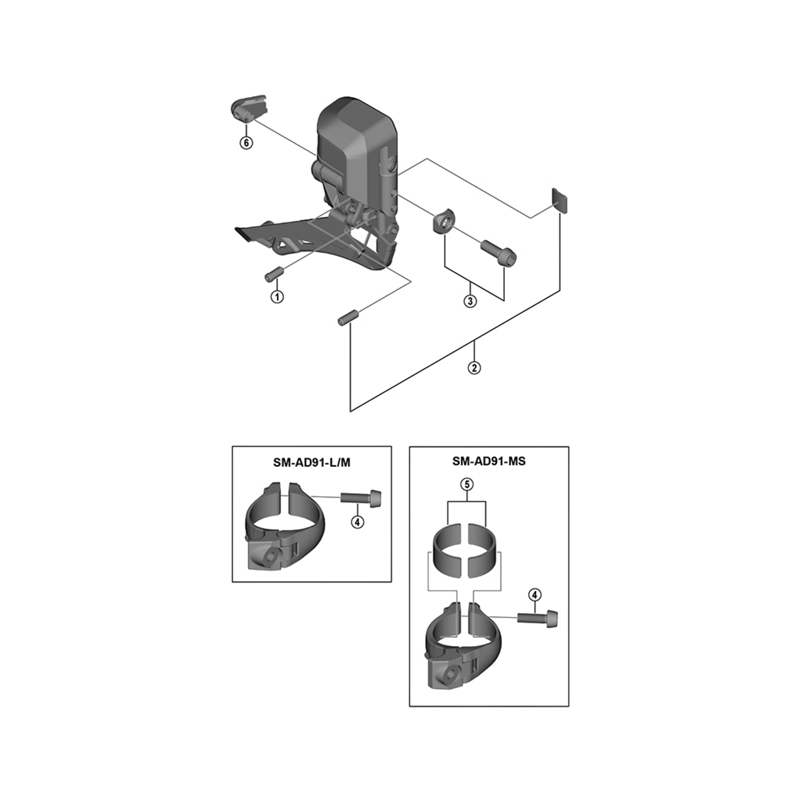 6

1

3

2

SM-AD91-L/M

4

SM-AD91-MS

5

4