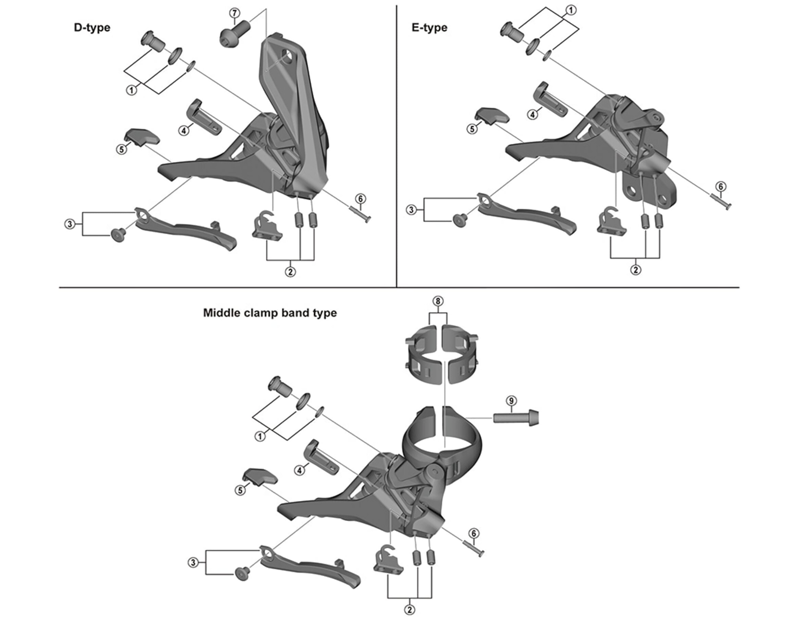 D-type

7

1

4

5

6

3

2

E-type

1

4

5

6

3

2

Middle clamp band type

8

9

1

4

5

6

3

2