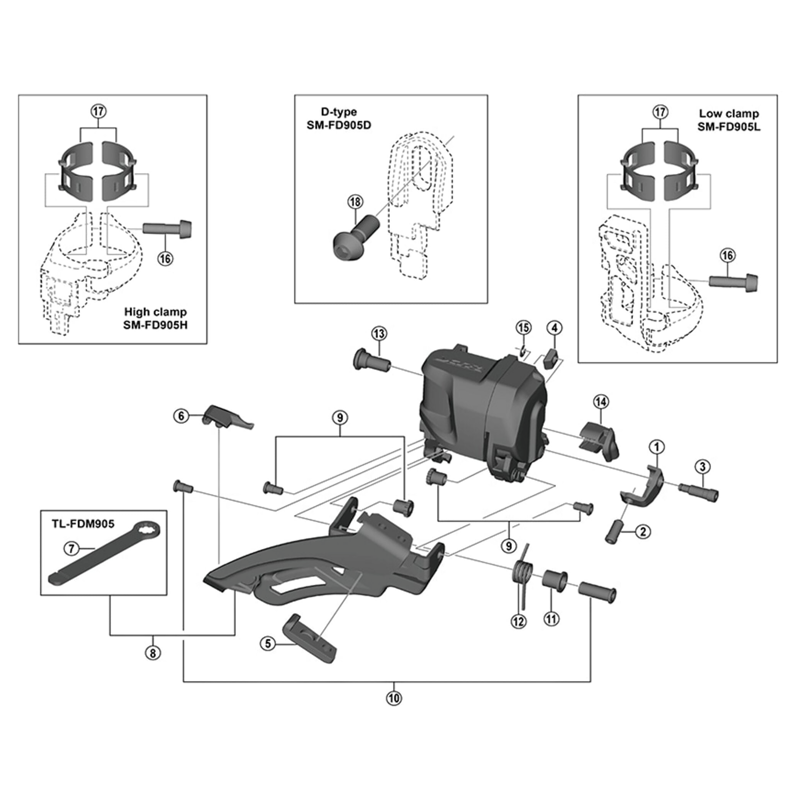 17
16
High clamp
SM-FD905H

D-type
SM-FD905D
18

Low clamp
SM-FD905L
17
16

13
15
4
14
1
3
2
6
9
9
TL-FDM905
7
12
11
5
8
10