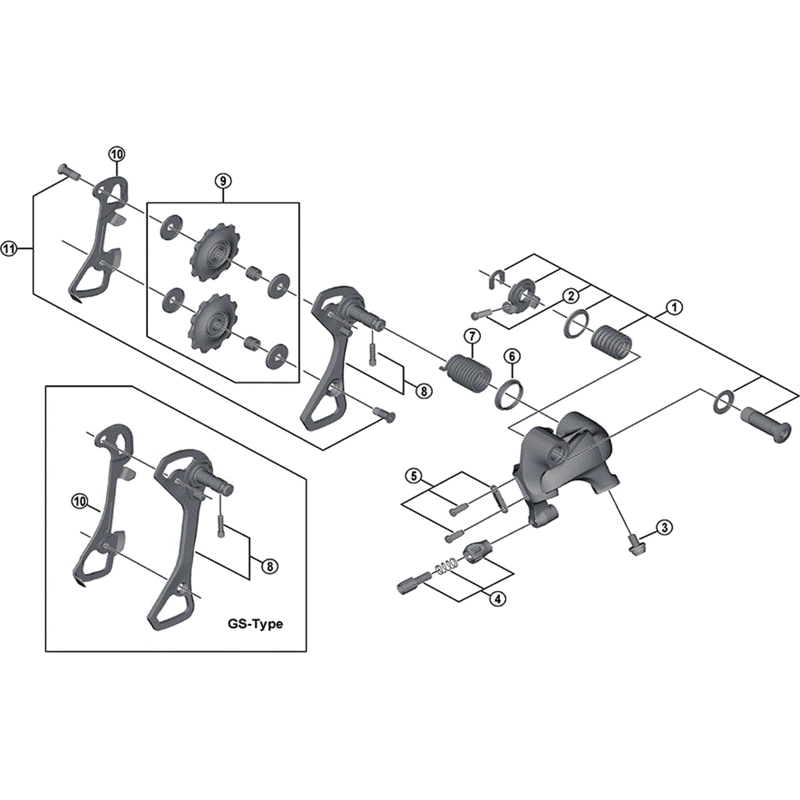 10
9
11
2
1
7
6
8
5
3
4
10
8
GS-Type