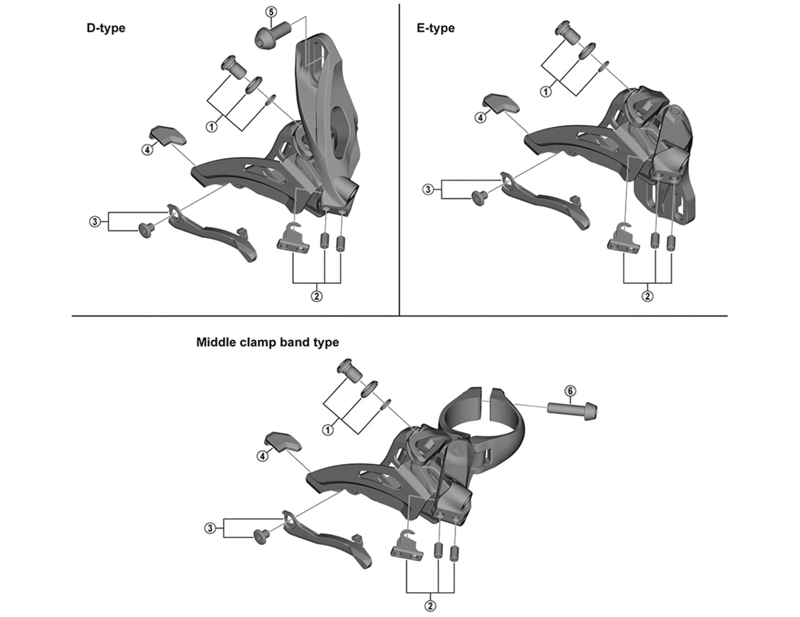 D-type

5

1

4

3

2

E-type

1

4

3

2

Middle clamp band type

6

1

4

3

2