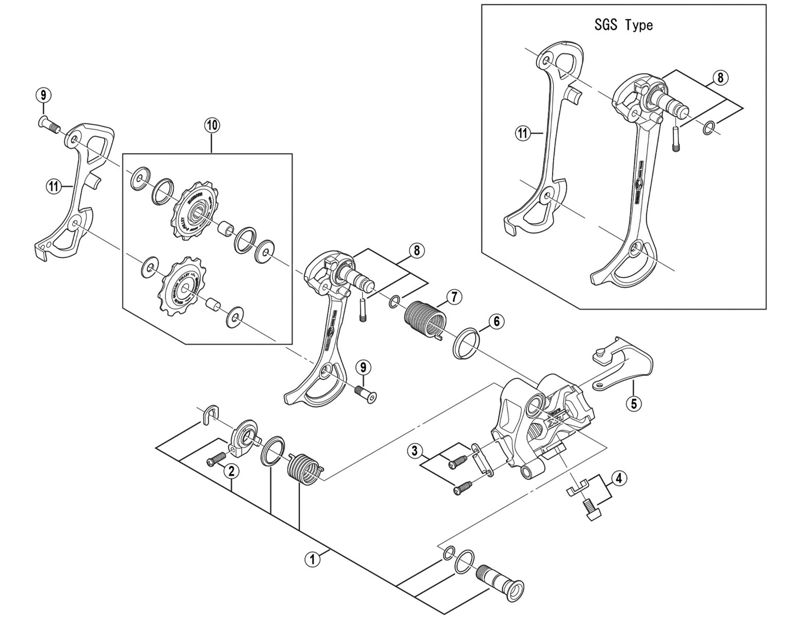 SGS Type

8

11

9

10

11

8

7

6

9

5

3

4

2

1