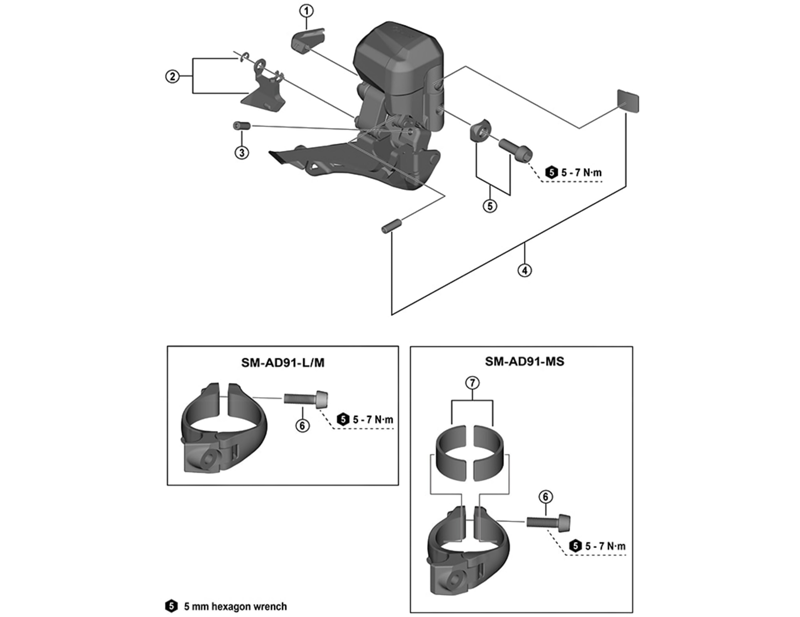 1
2
3
5 5 - 7 N·m
5
4

SM-AD91-L/M
6
5 5 - 7 N·m

SM-AD91-MS
7
6
5 5 - 7 N·m

5 5 mm hexagon wrench