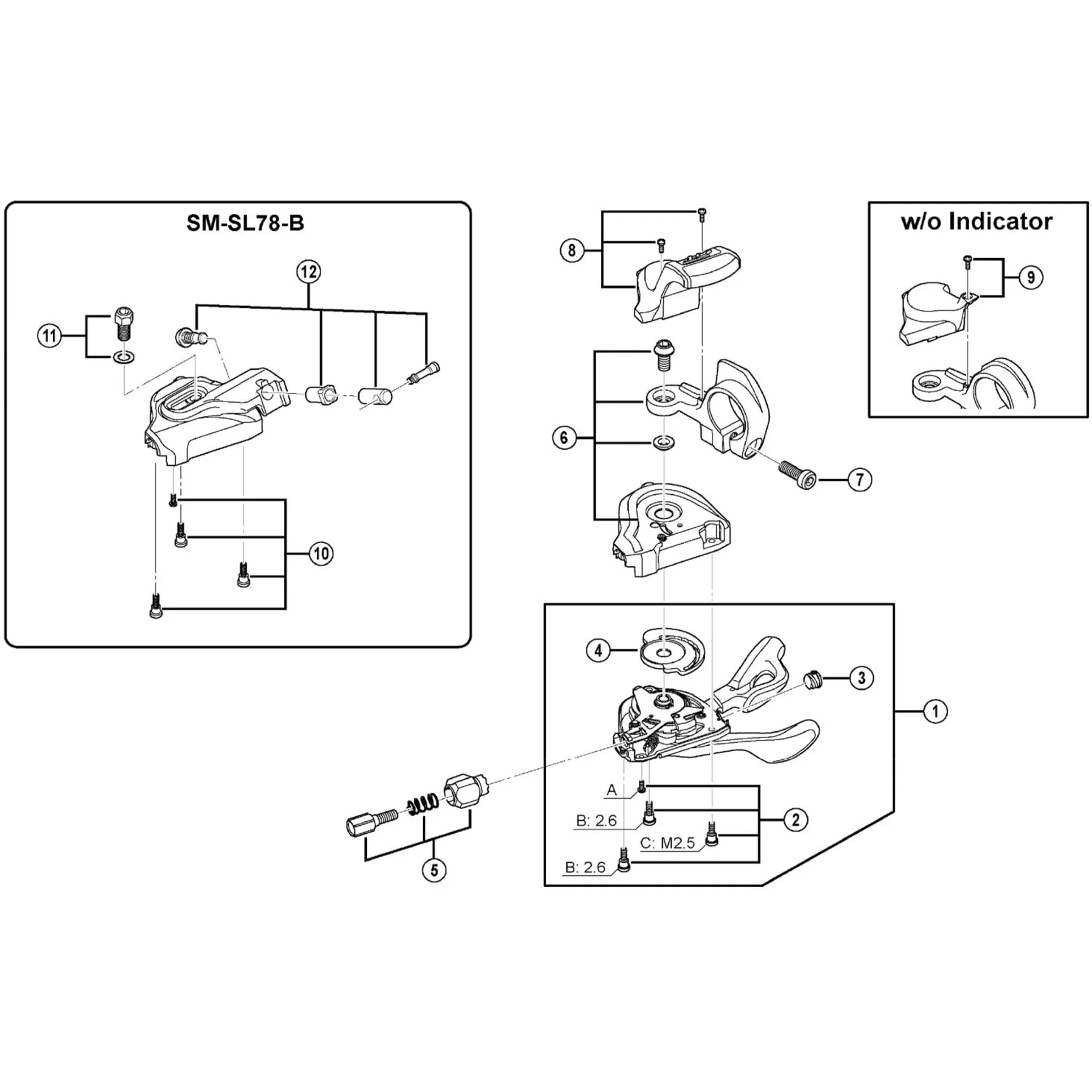 SM-SL78-B

12

11

10

8

6

7

w/o Indicator

9

4

3

1

A

B: 2.6

C: M2.5

B: 2.6

2

5