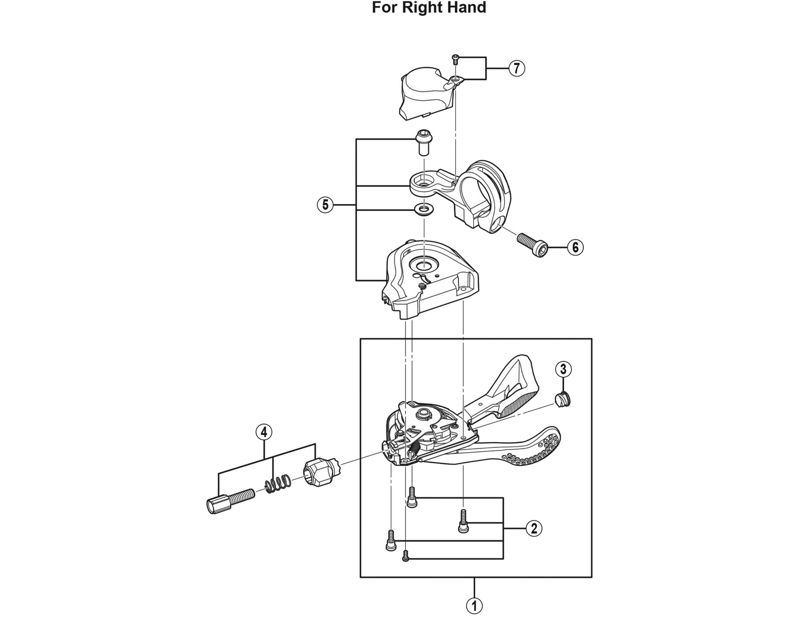 For Right Hand

7

5

6

3

4

2

1