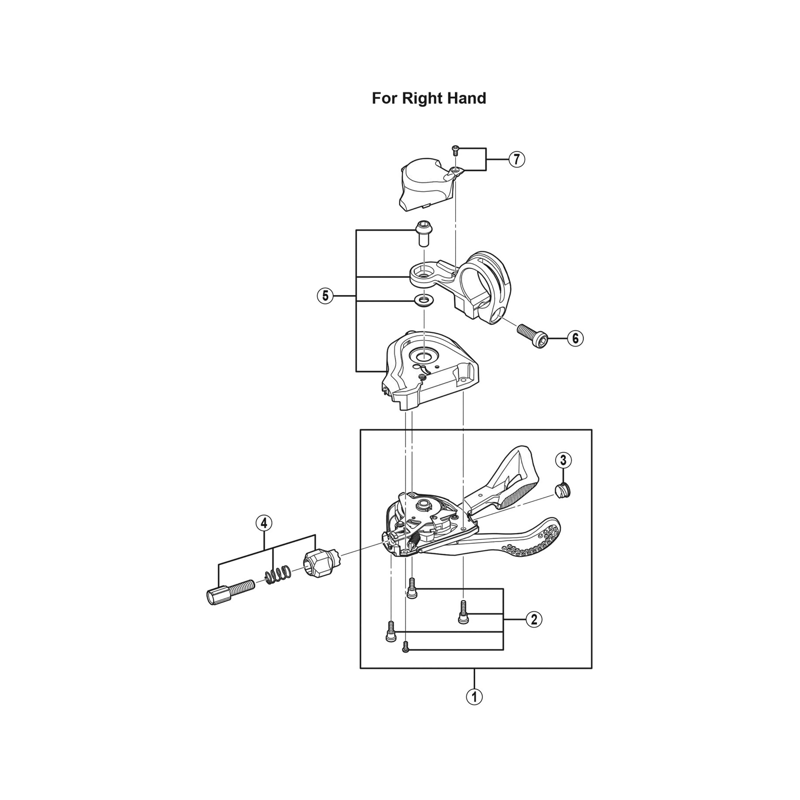 For Right Hand

7

5

6

3

4

2

1